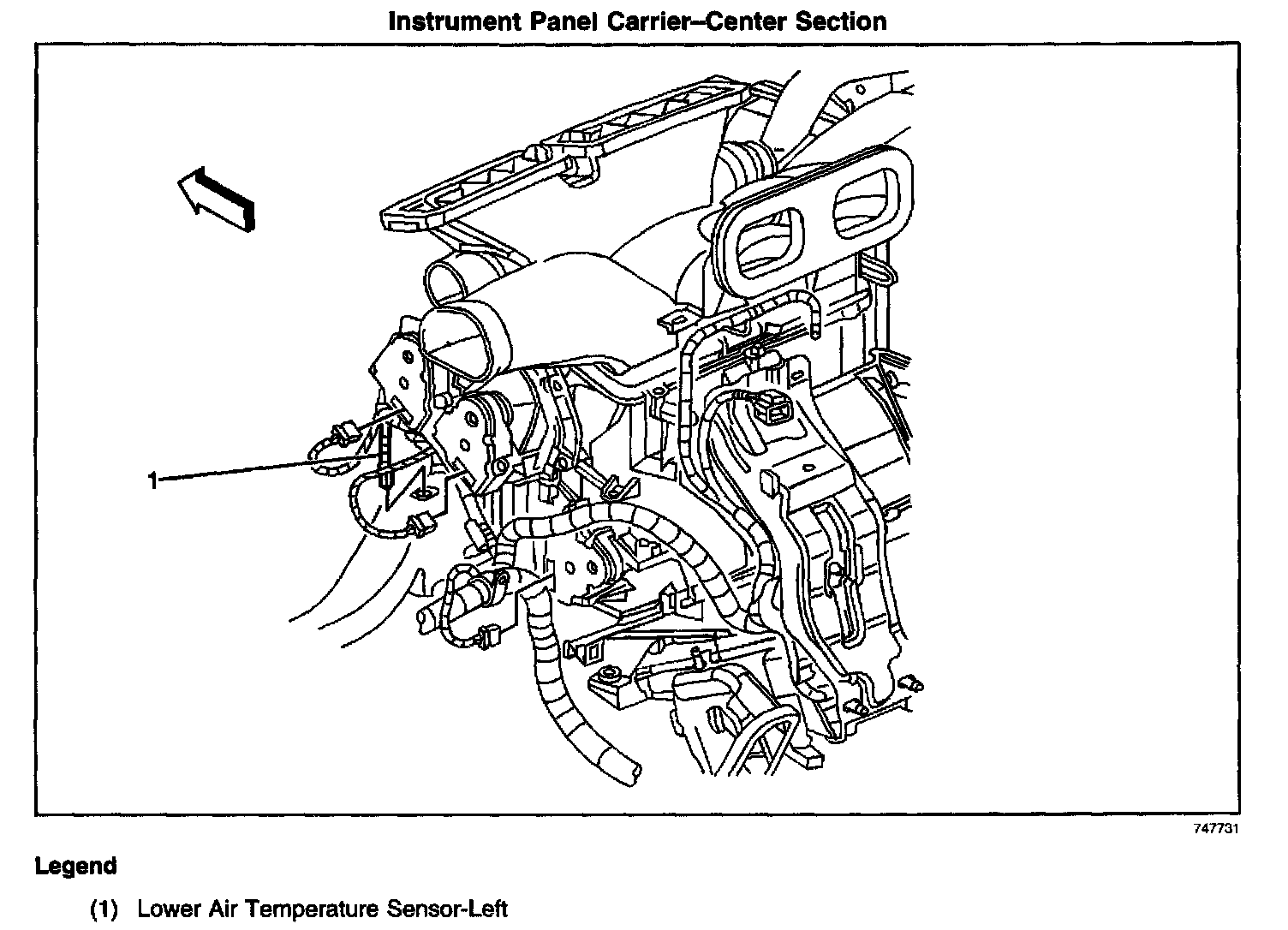 Instrument Panel Carrier–Center Section

1

747731

Legend

(1) Lower Air Temperature Sensor-Left