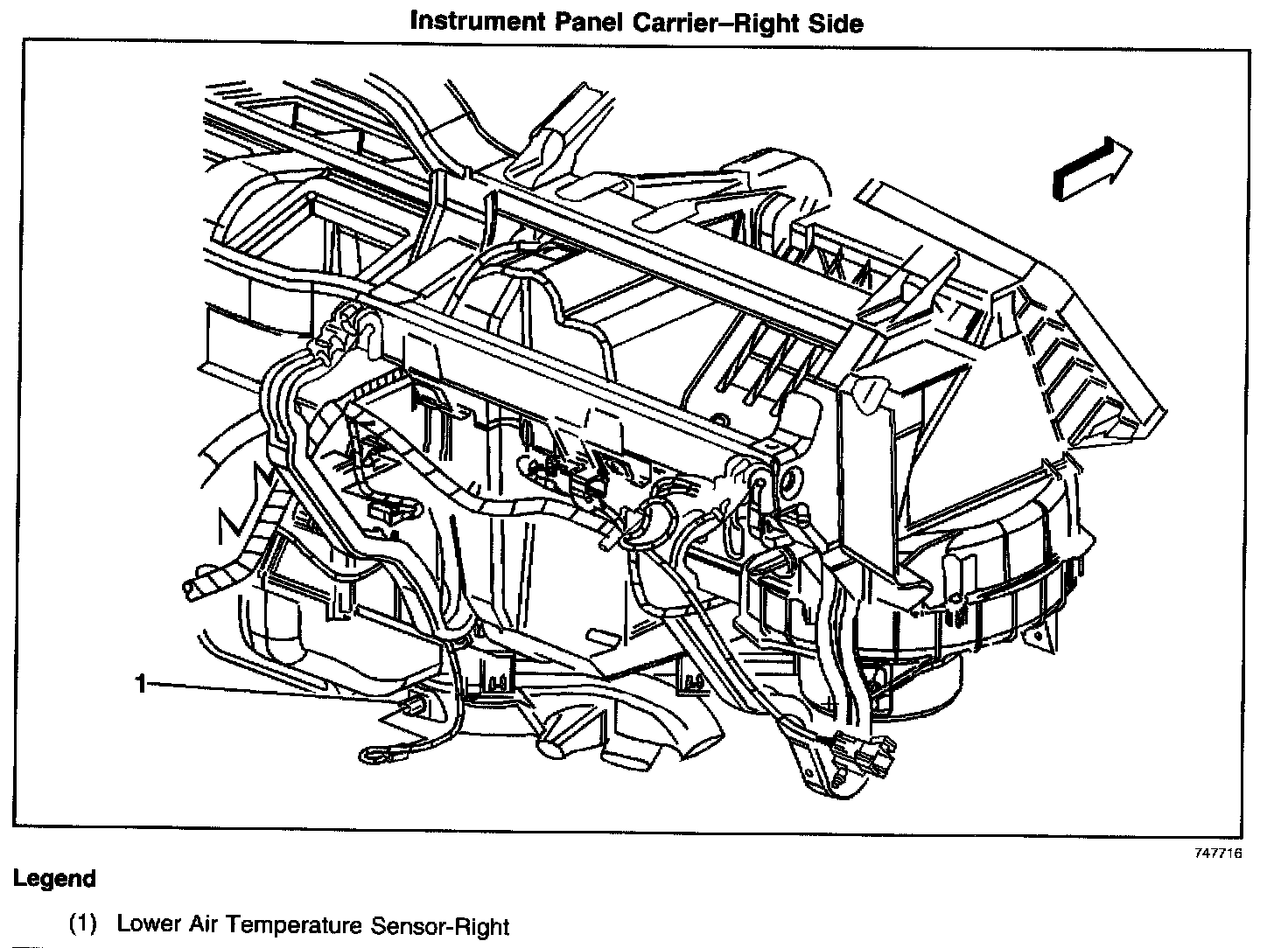 Instrument Panel Carrier–Right Side

1

747716

Legend

(1) Lower Air Temperature Sensor-Right