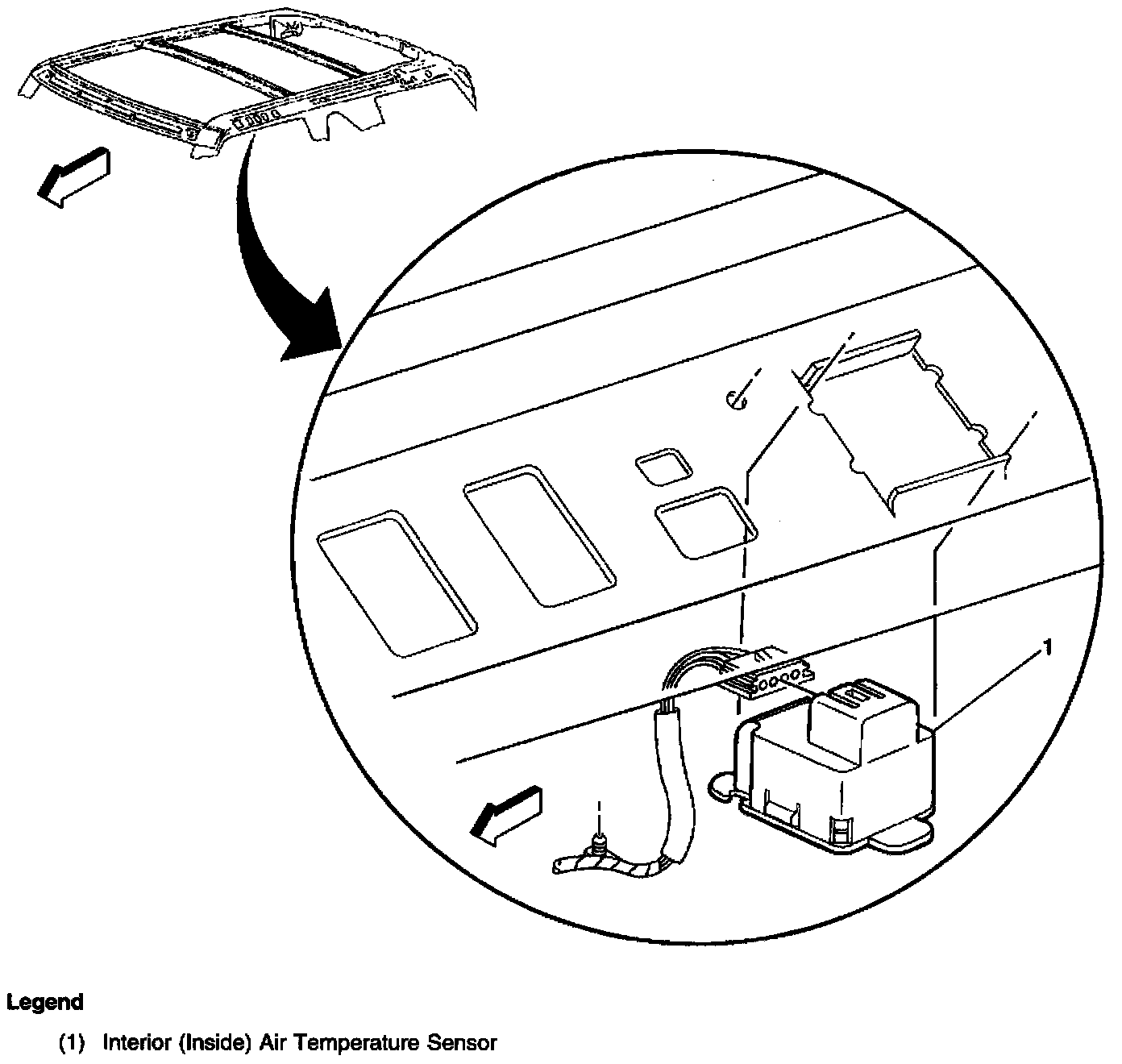 1

Legend

(1) Interior (Inside) Air Temperature Sensor