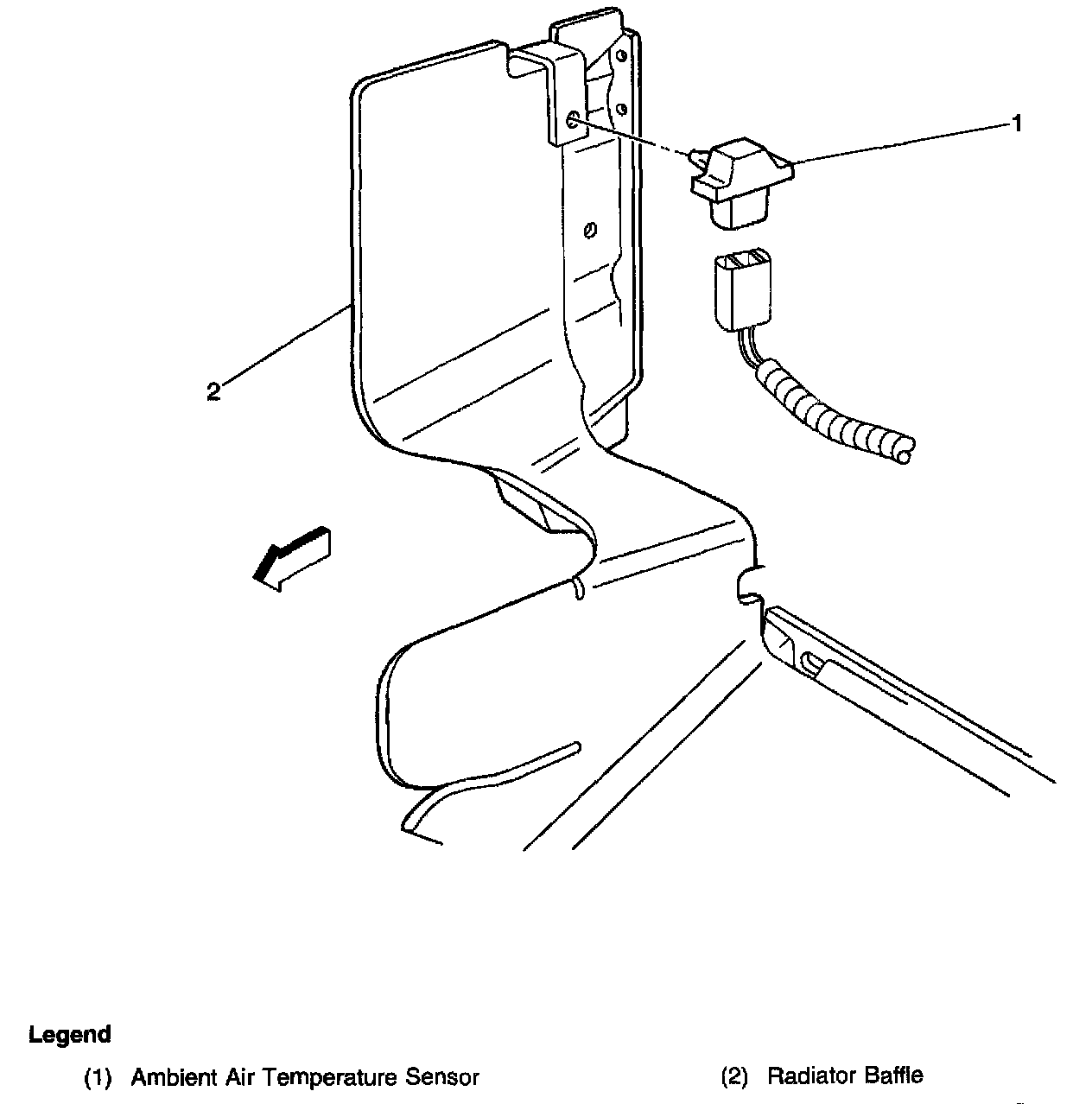 1

2

Legend

(1) Ambient Air Temperature Sensor

(2) Radiator Baffle