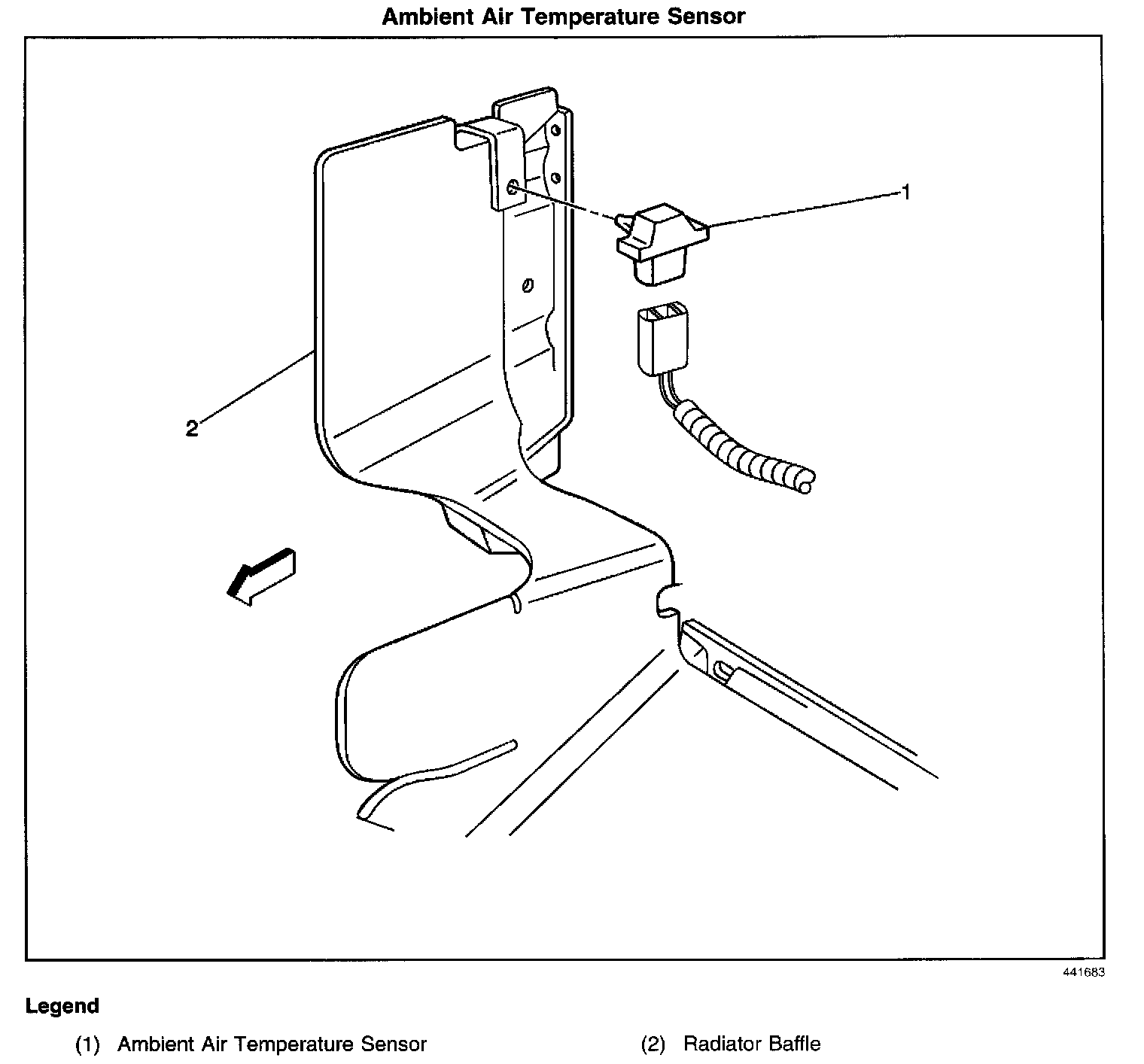 Ambient Air Temperature Sensor

1

2

441683

Legend

(1) Ambient Air Temperature Sensor

(2) Radiator Baffle