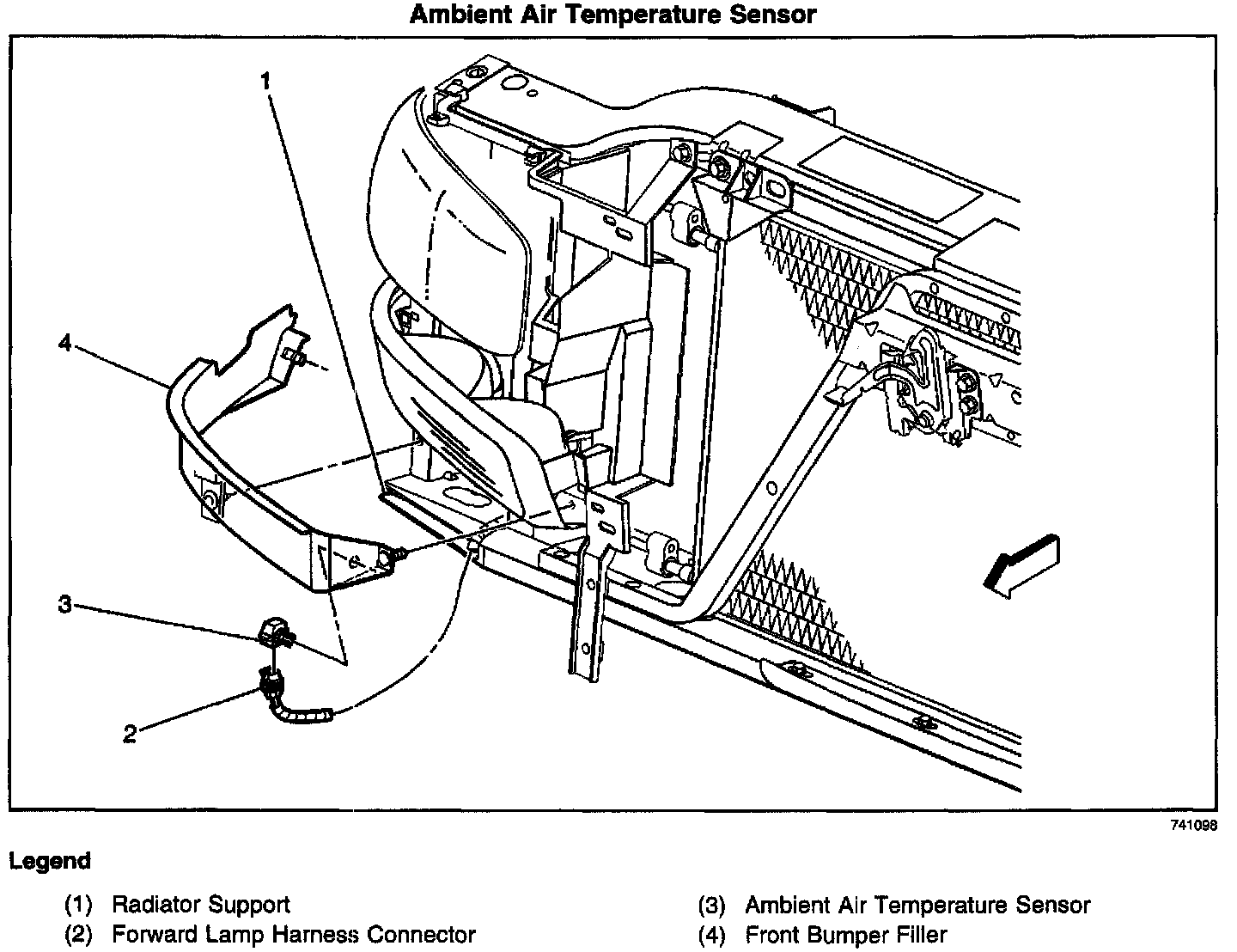 Ambient Air Temperature Sensor

1

4

3

2

741098

Legend

(1) Radiator Support
(2) Forward Lamp Harness Connector

(3) Ambient Air Temperature Sensor
(4) Front Bumper Filler