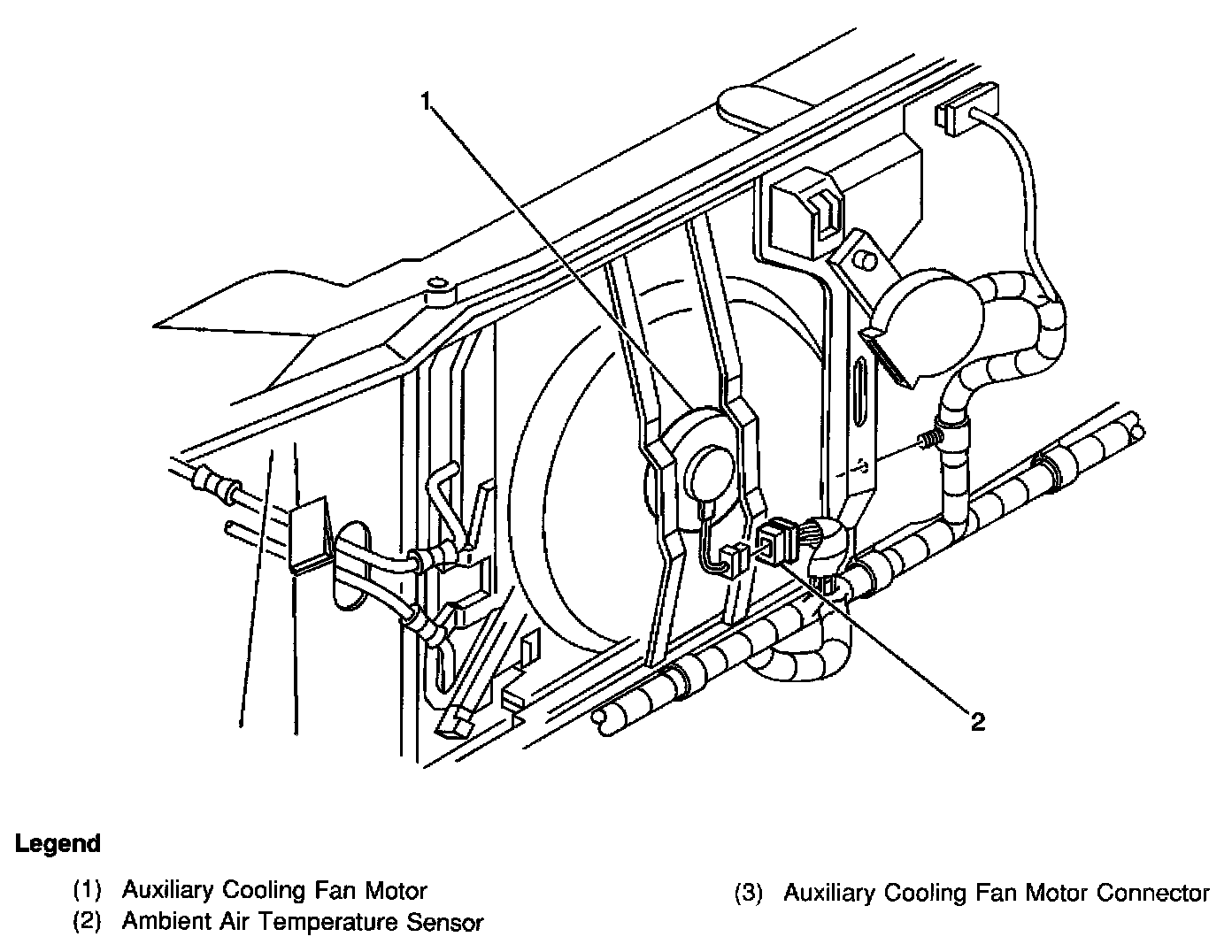 1

2

Legend

(1) Auxiliary Cooling Fan Motor
(2) Ambient Air Temperature Sensor

(3) Auxiliary Cooling Fan Motor Connector