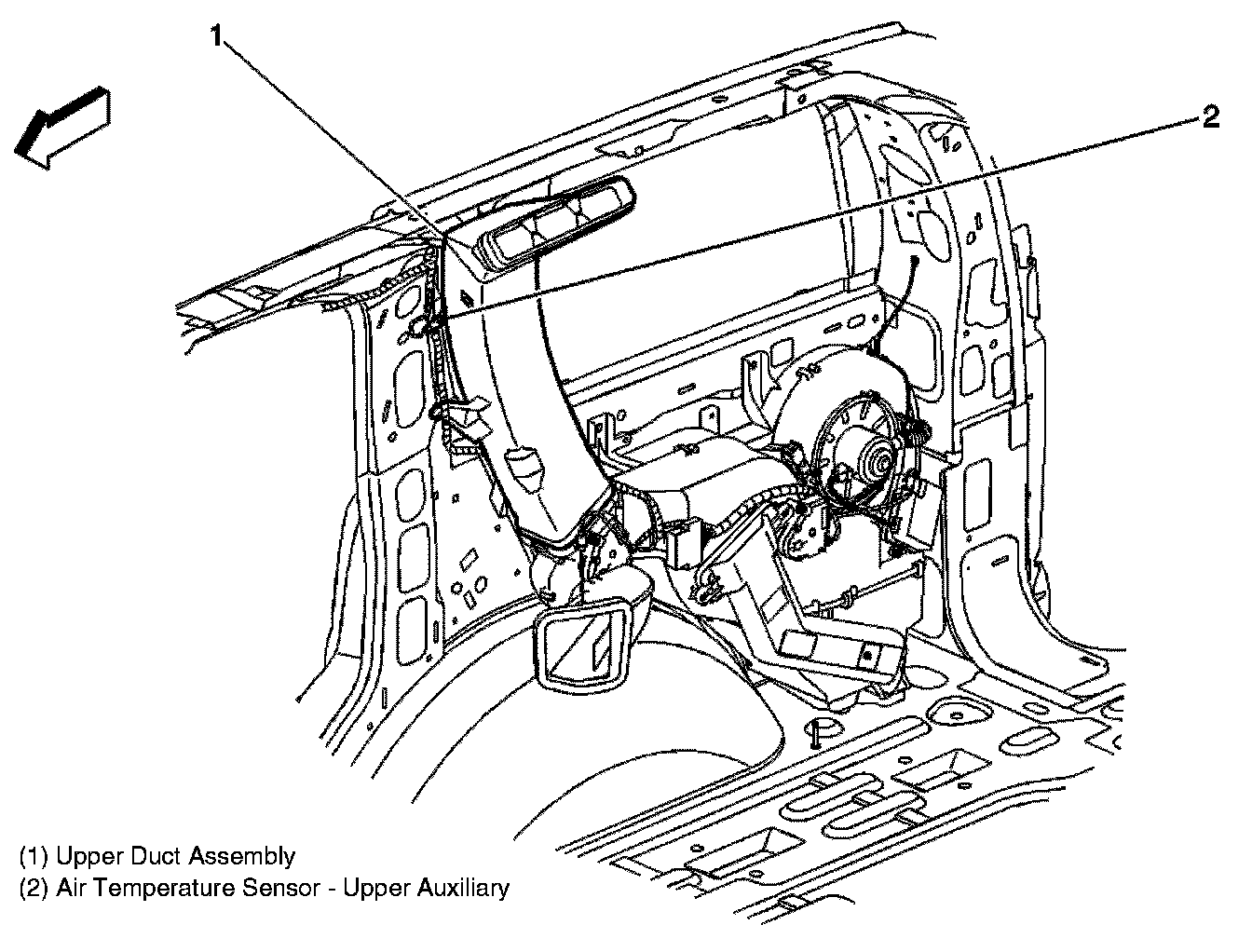 1

2

(1) Upper Duct Assembly
(2) Air Temperature Sensor - Upper Auxiliary