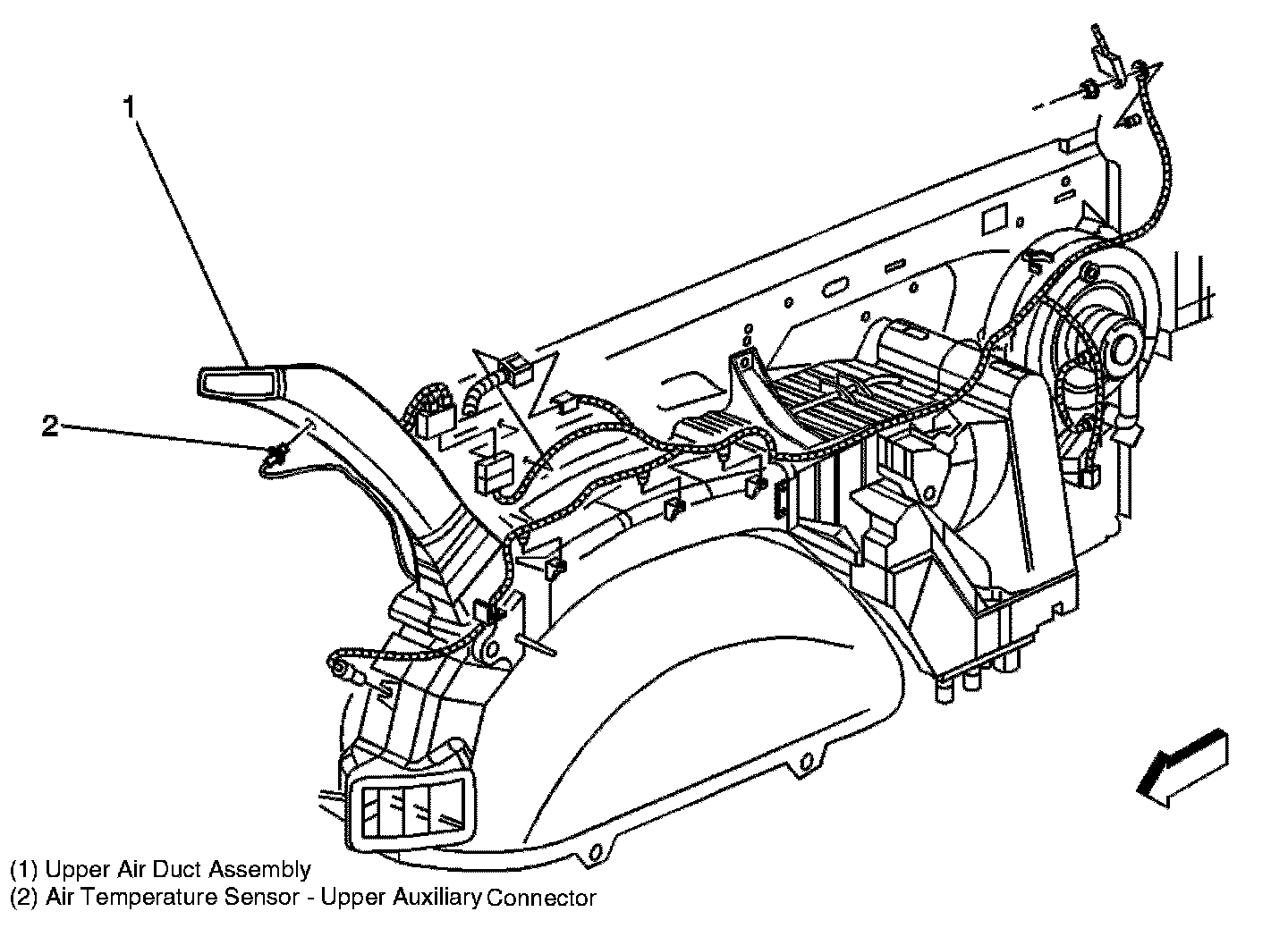 1

2

(1) Upper Air Duct Assembly
(2) Air Temperature Sensor - Upper Auxiliary Connector