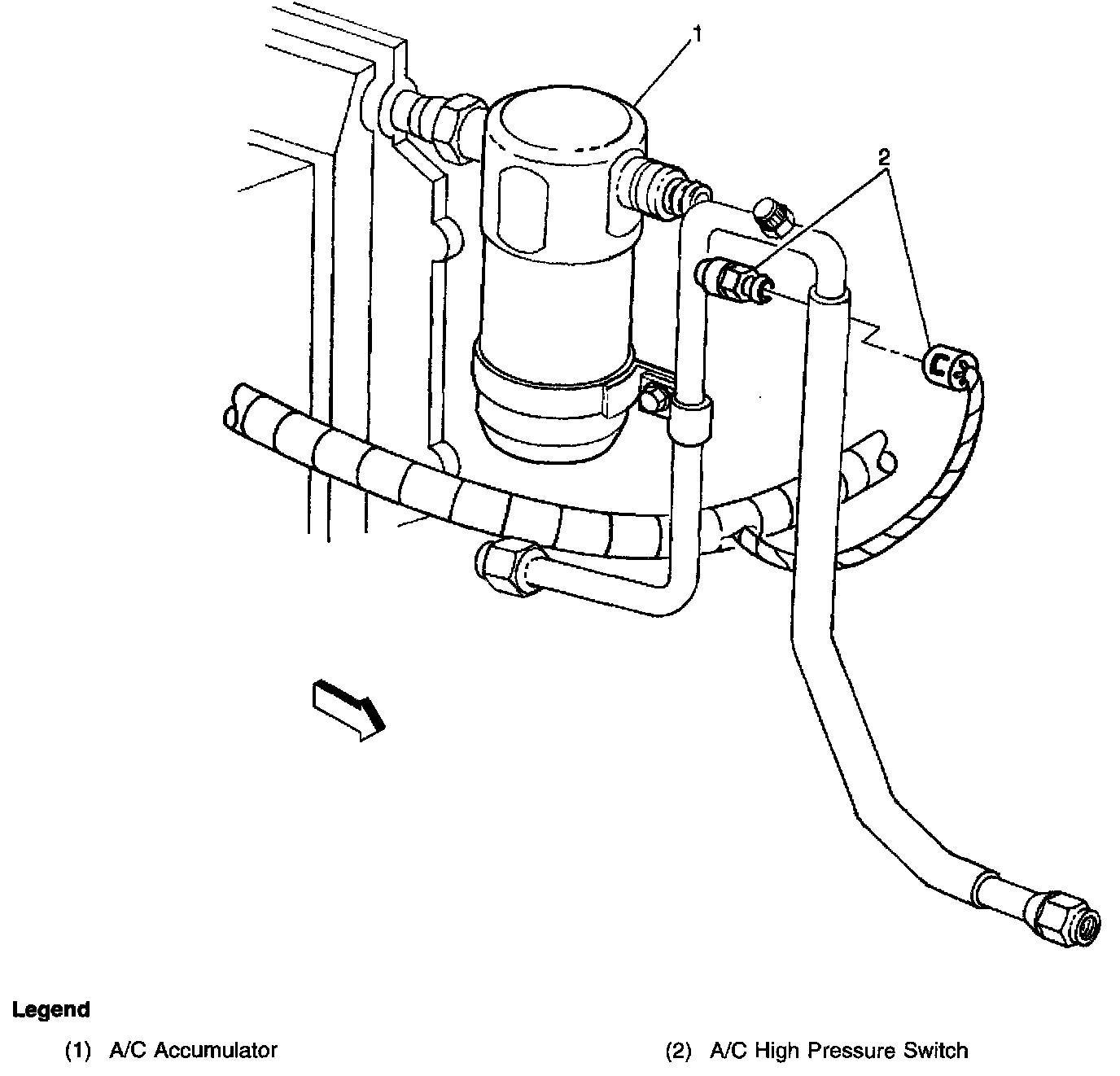 1

2

Legend

(1) A/C Accumulator

(2) A/C High Pressure Switch