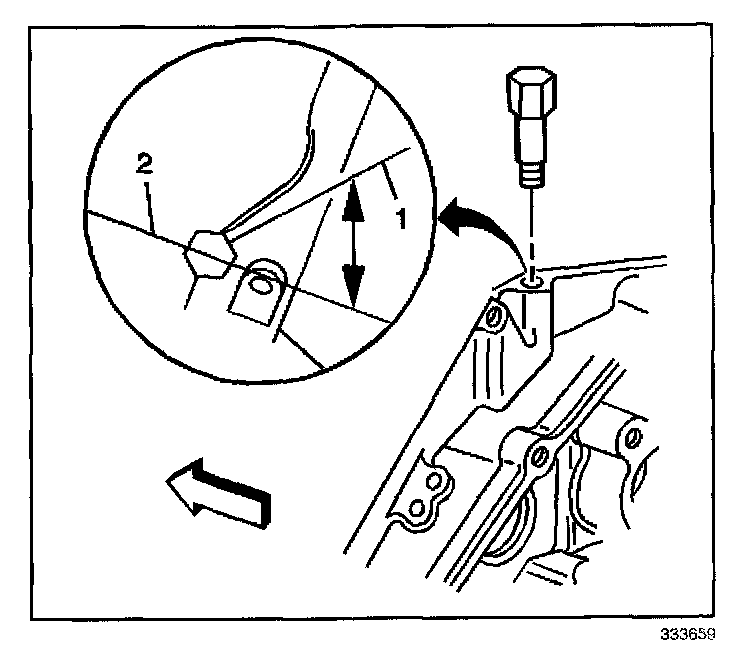 2
1
333659