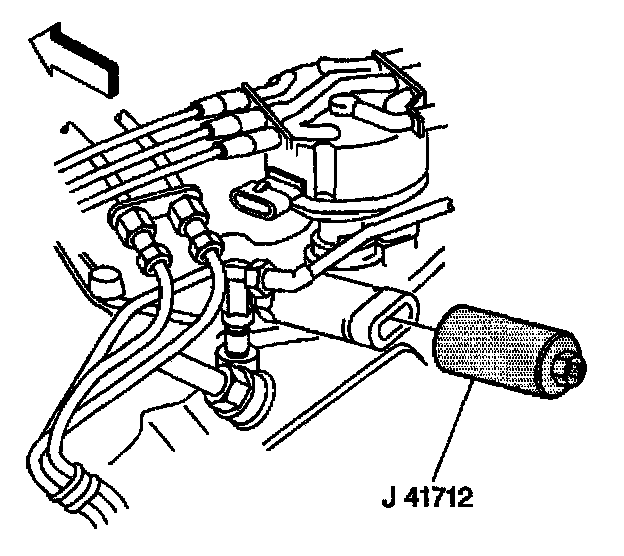 J 41712