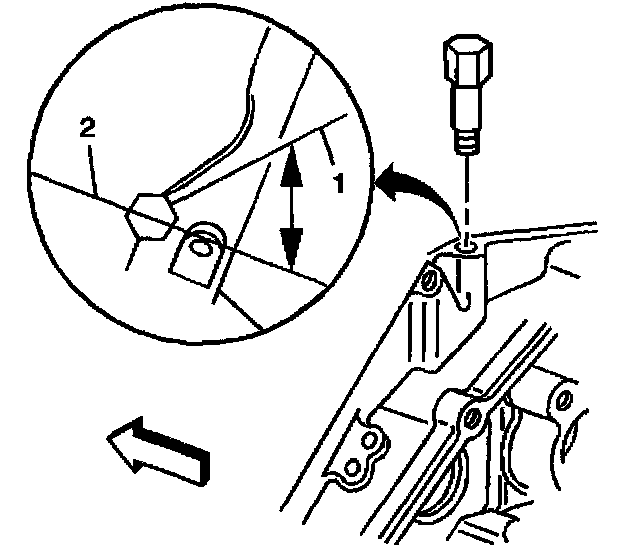 2
1