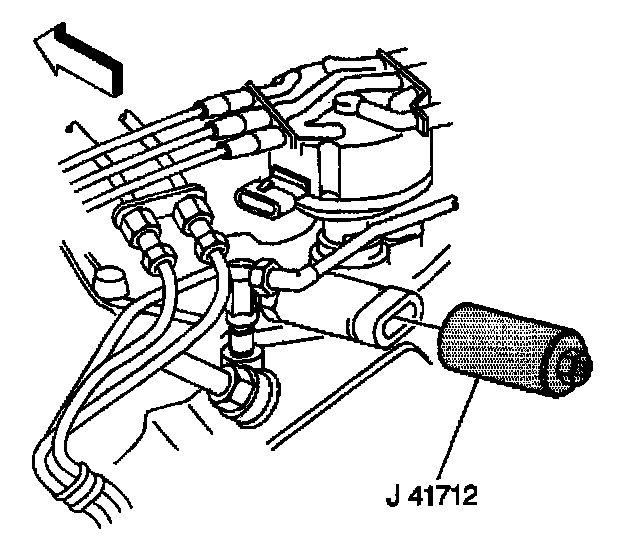 J 41712