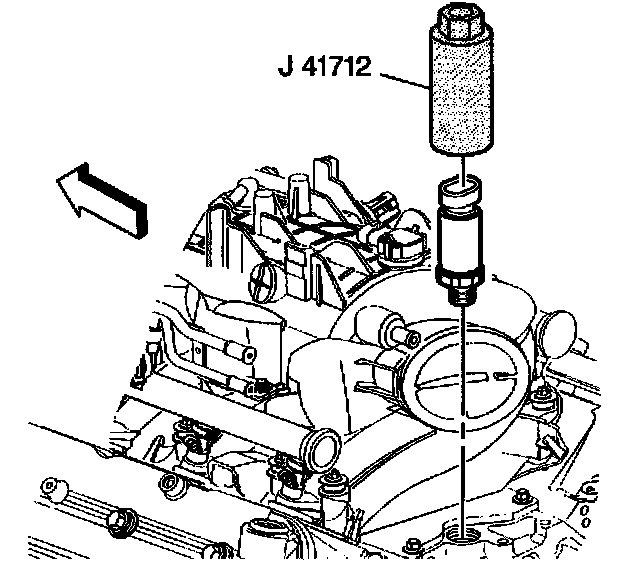 J 41712