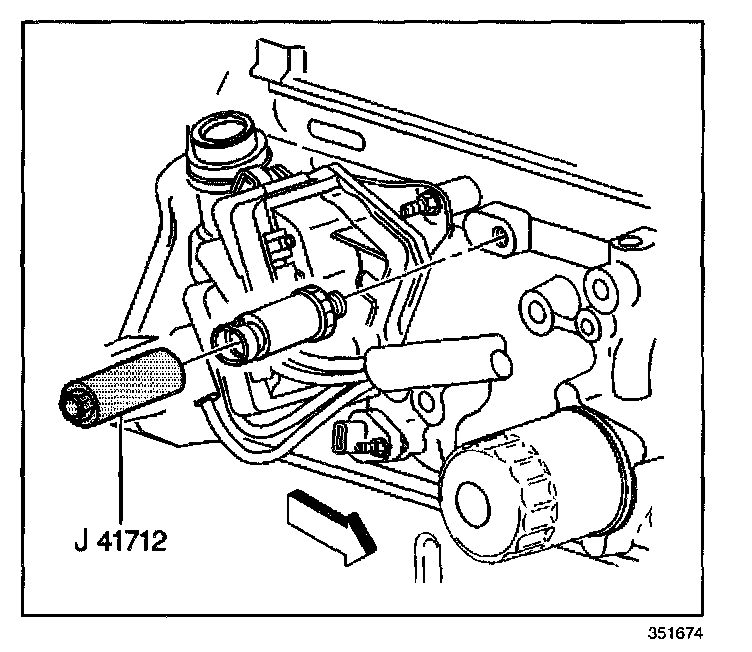 J 41712

351674