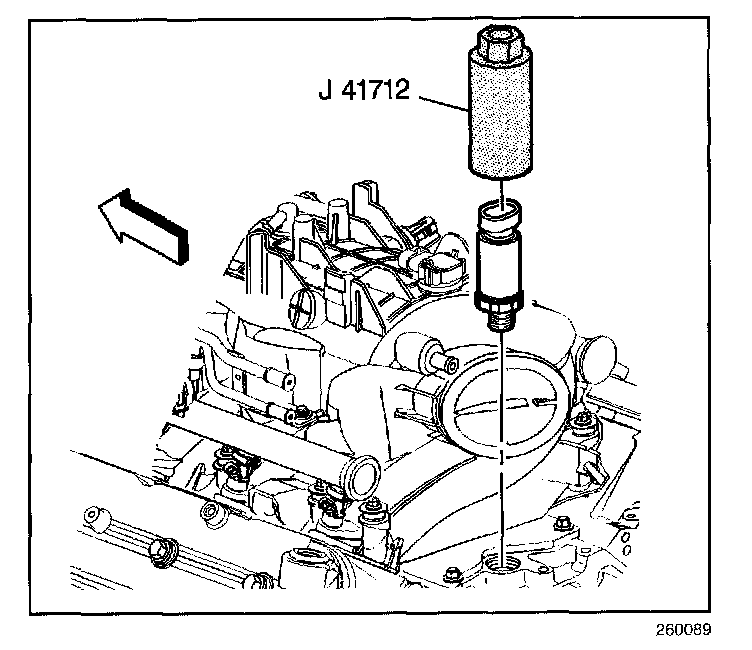 J 41712

260089