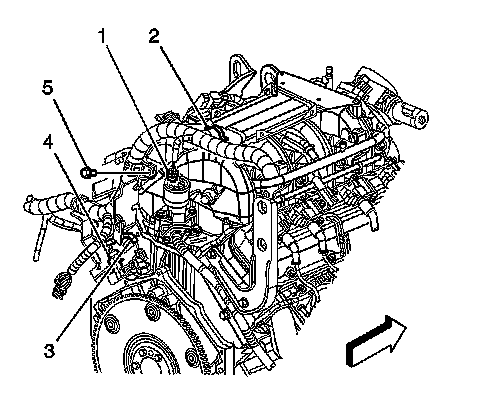 1
2
5
4
3