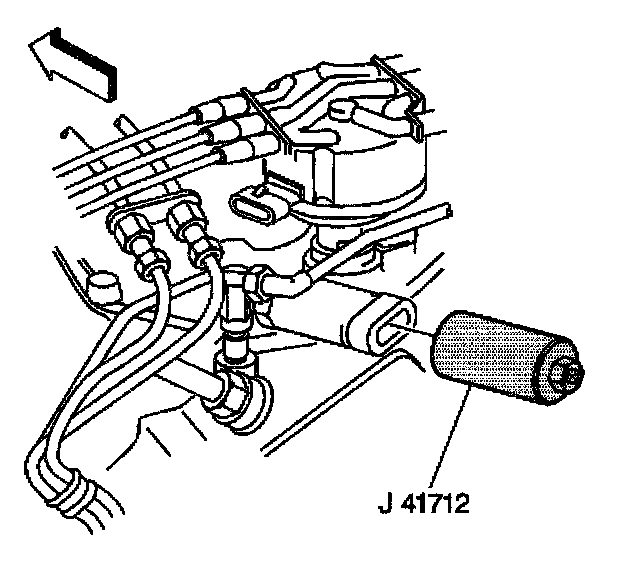 J 41712