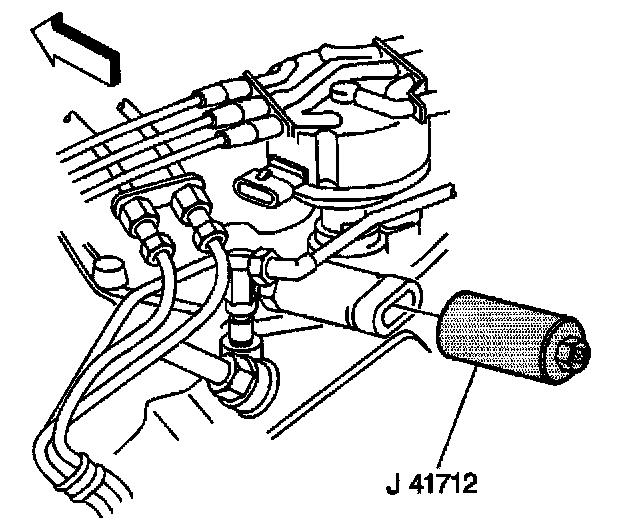 J 41712