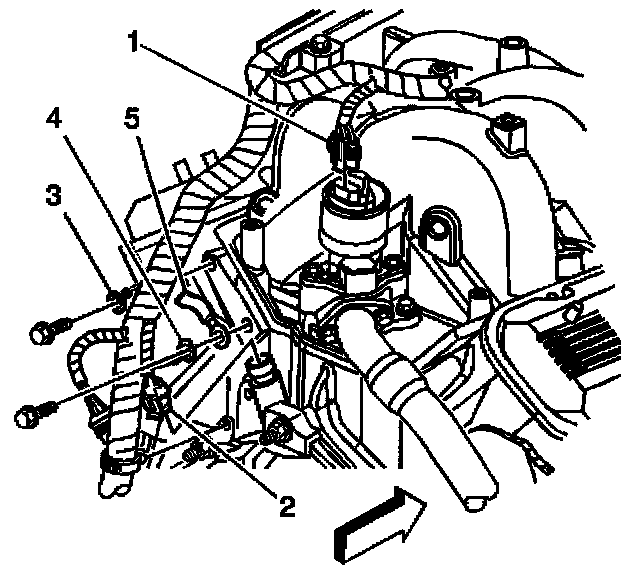 1
4
5
3
2