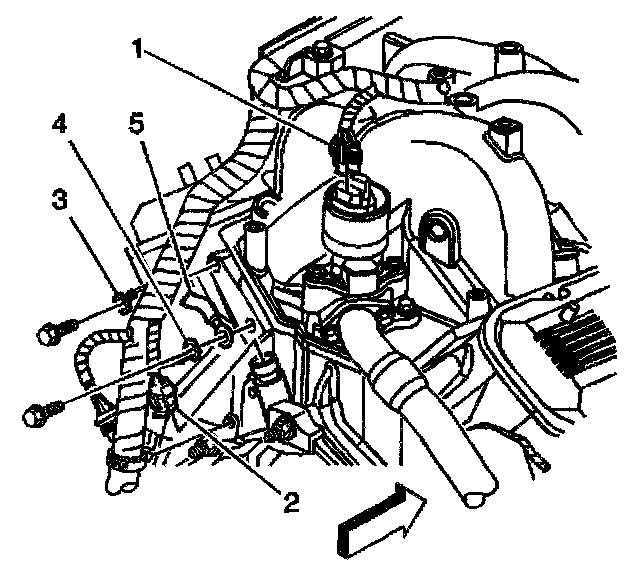 1
4
5
3
2