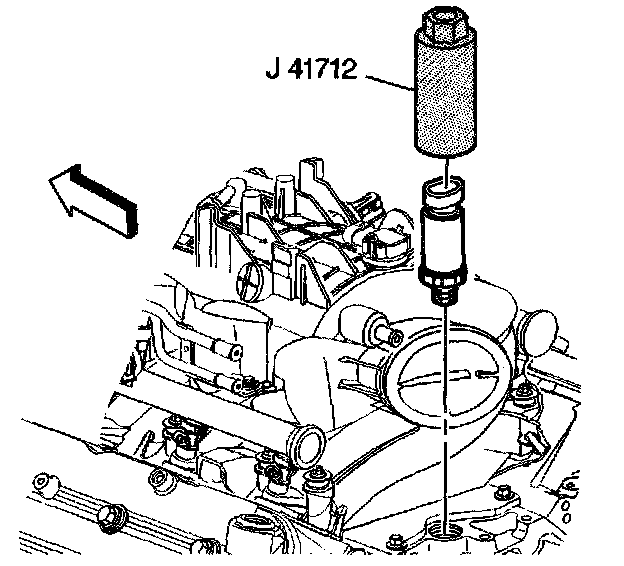 J 41712