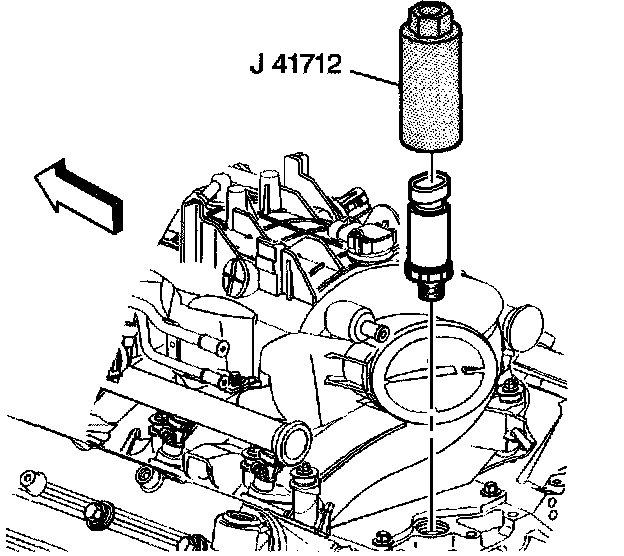 J 41712