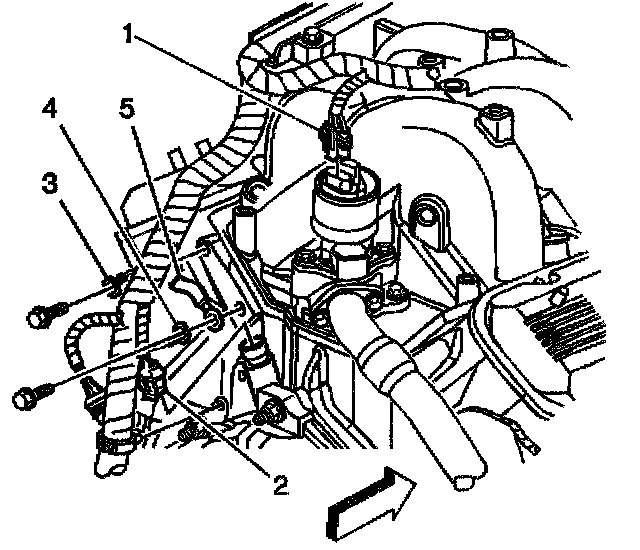 1
4
5
3
2