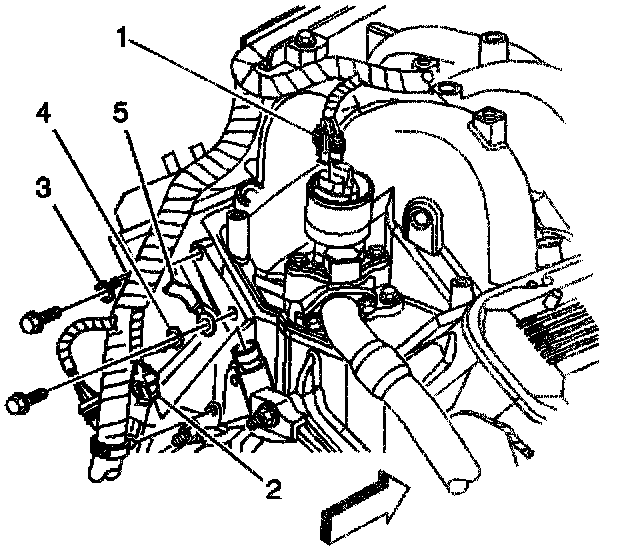 1
4
5
3
2