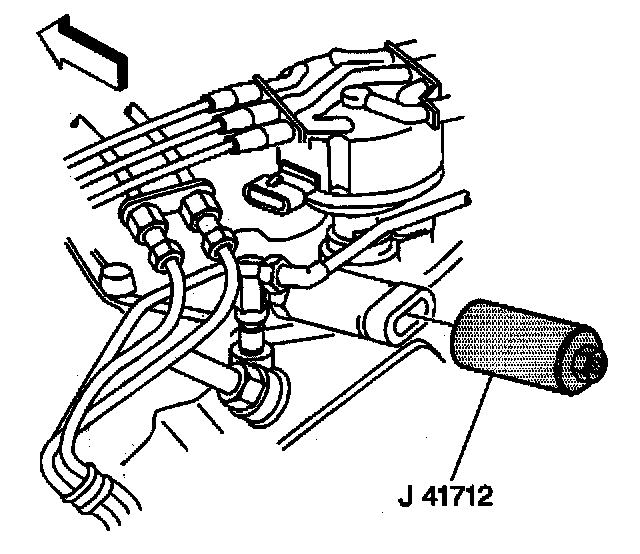 J 41712