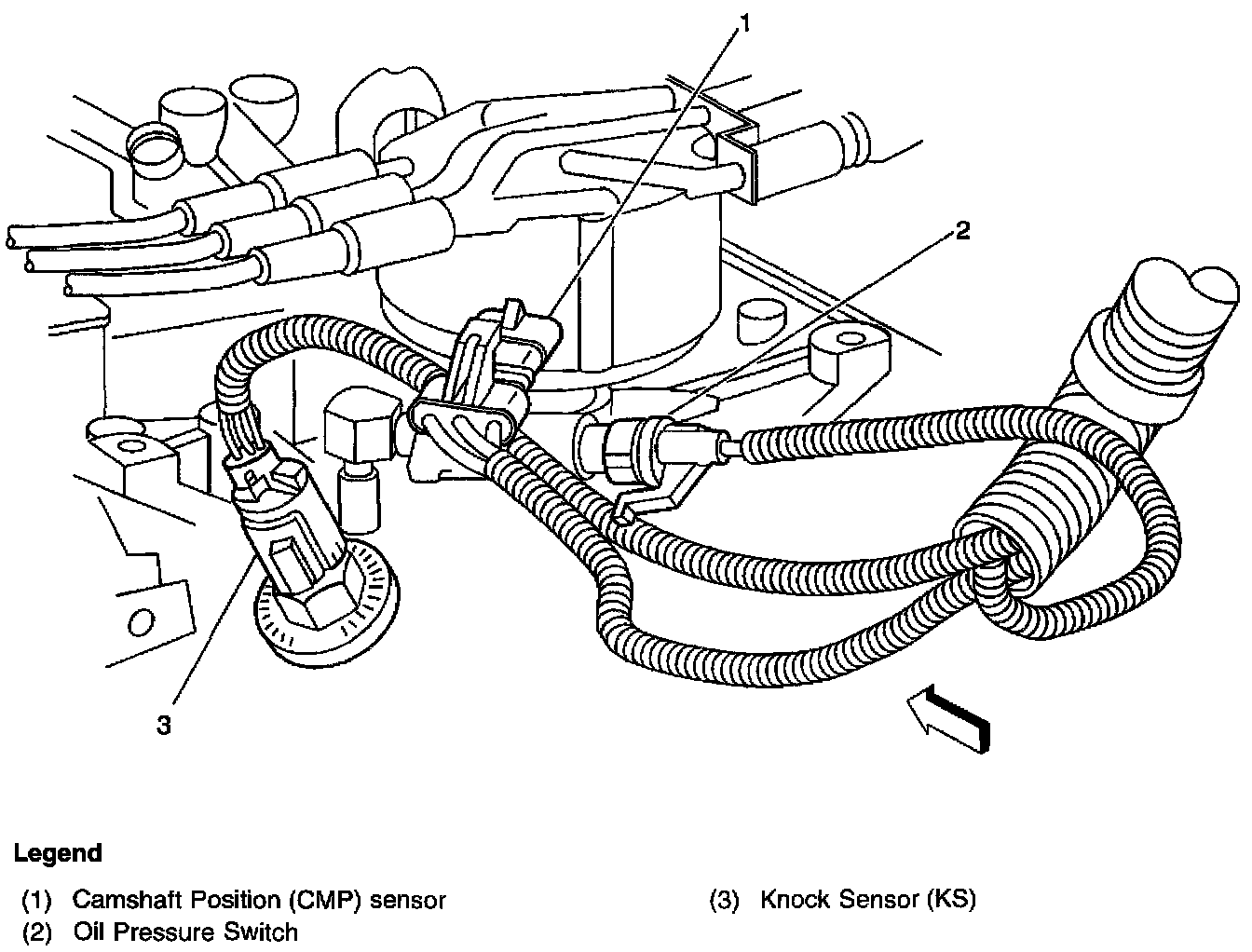 1

2

3

Legend

(1) Camshaft Position (CMP) sensor
(2) Oil Pressure Switch

(3) Knock Sensor (KS)