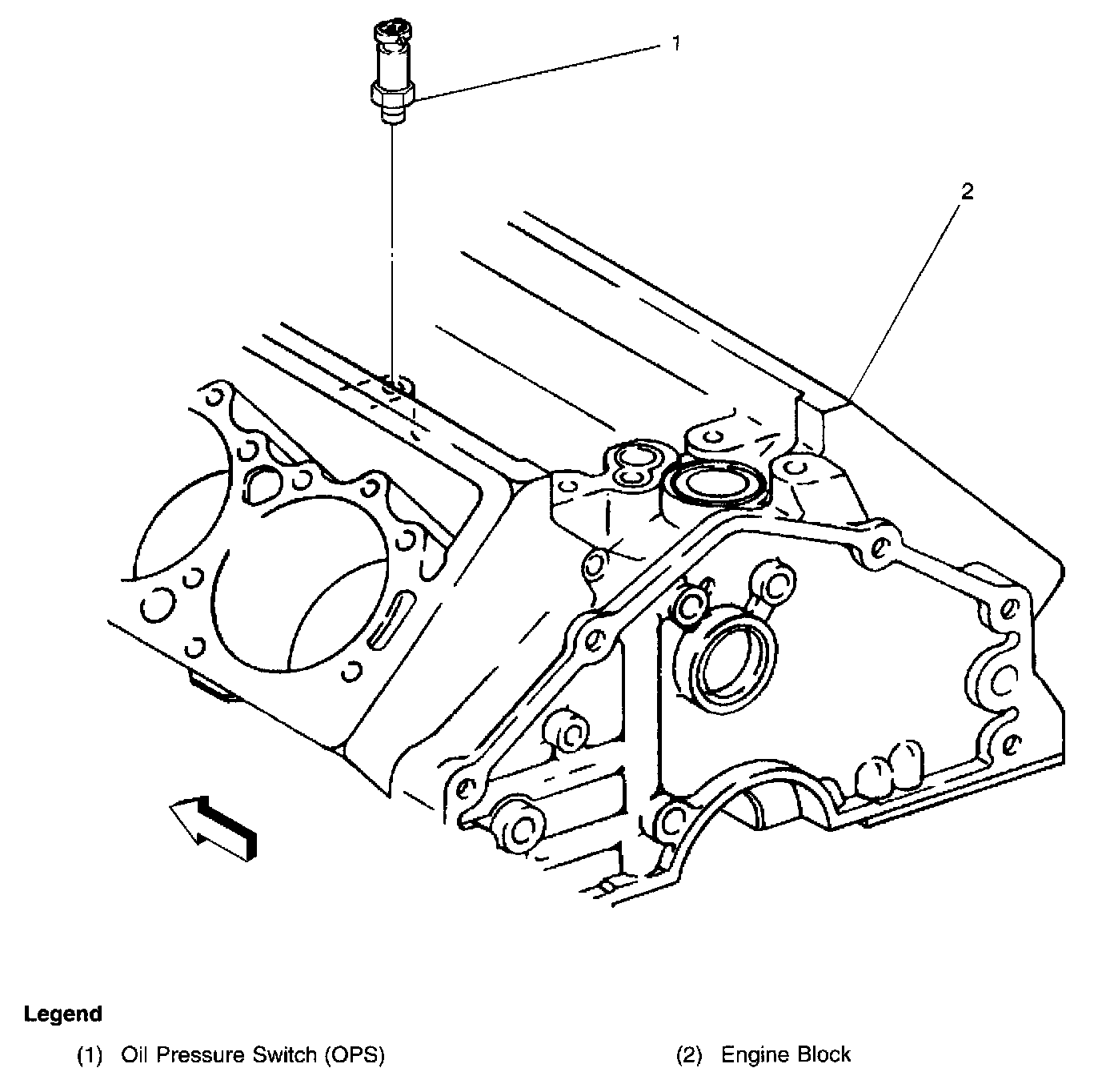 1

2

Legend

(1) Oil Pressure Switch (OPS)

(2) Engine Block