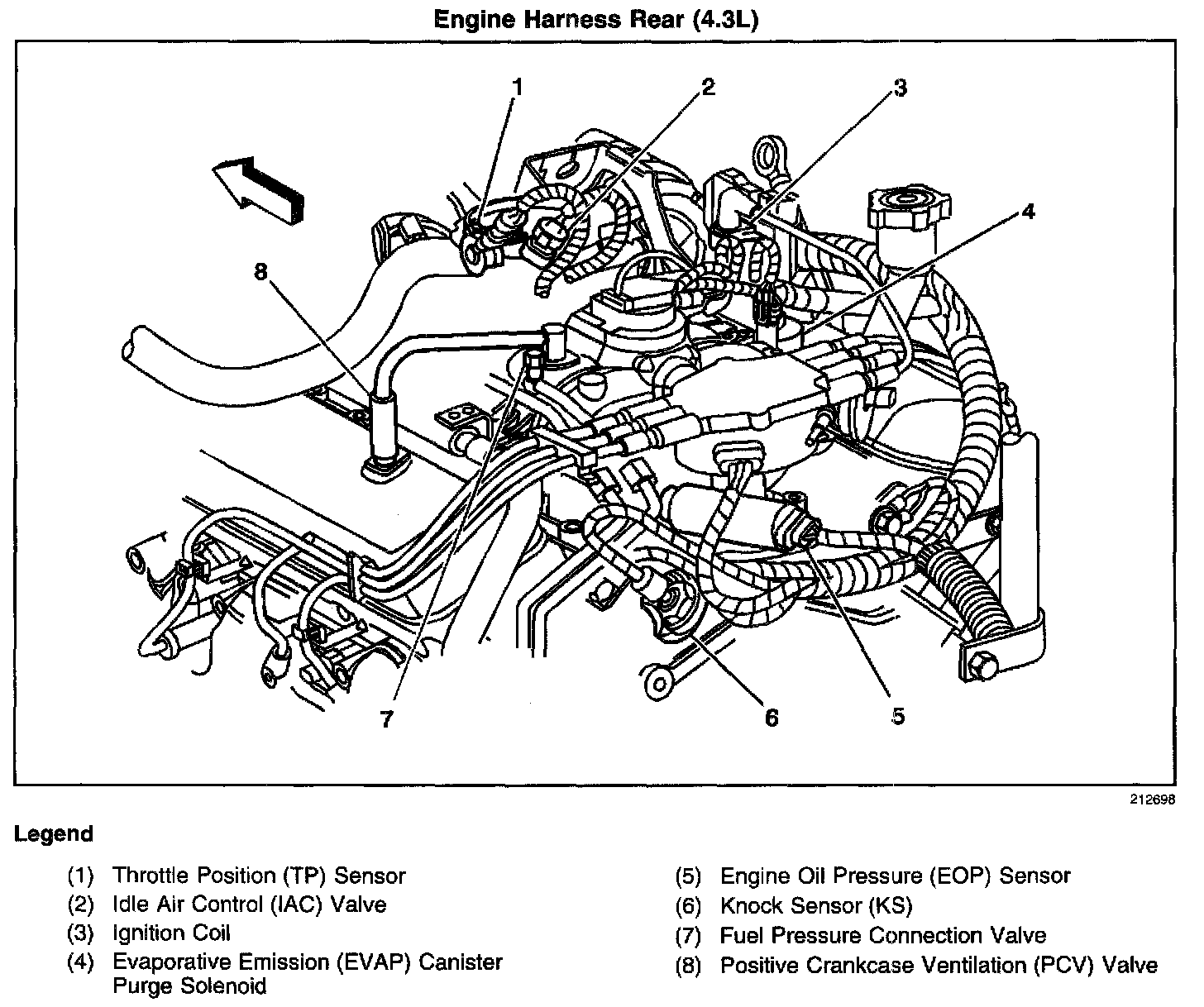 Engine Harness Rear (4.3L)

1
2
3
4
8
7
6
5

212698

Legend

(1) Throttle Position (TP) Sensor
(2) Idle Air Control (IAC) Valve
(3) Ignition Coil
(4) Evaporative Emission (EVAP) Canister Purge Solenoid

(5) Engine Oil Pressure (EOP) Sensor
(6) Knock Sensor (KS)
(7) Fuel Pressure Connection Valve
(8) Positive Crankcase Ventilation (PCV) Valve