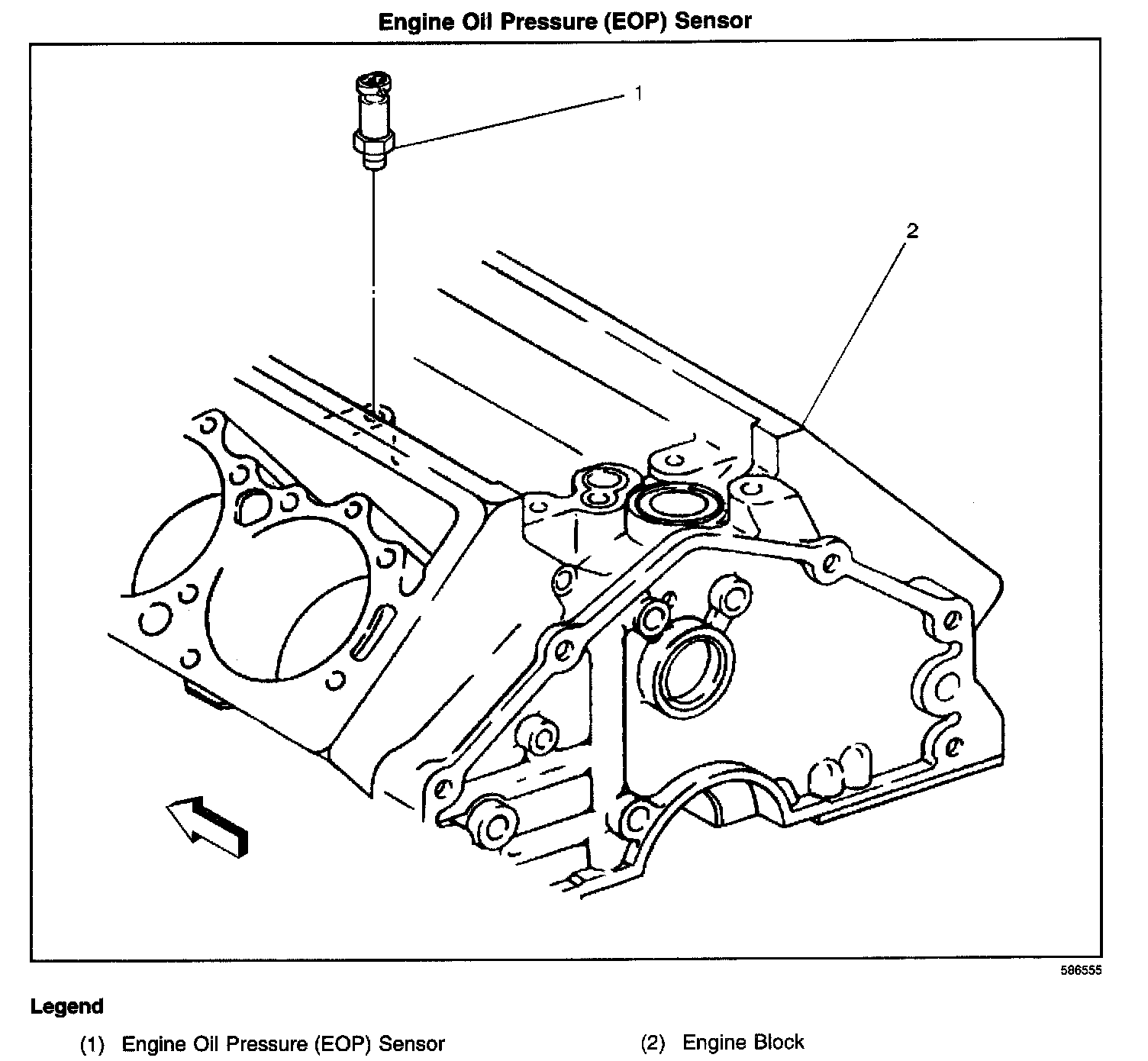 Engine Oil Pressure (EOP) Sensor

1

2

586555

Legend

(1) Engine Oil Pressure (EOP) Sensor

(2) Engine Block