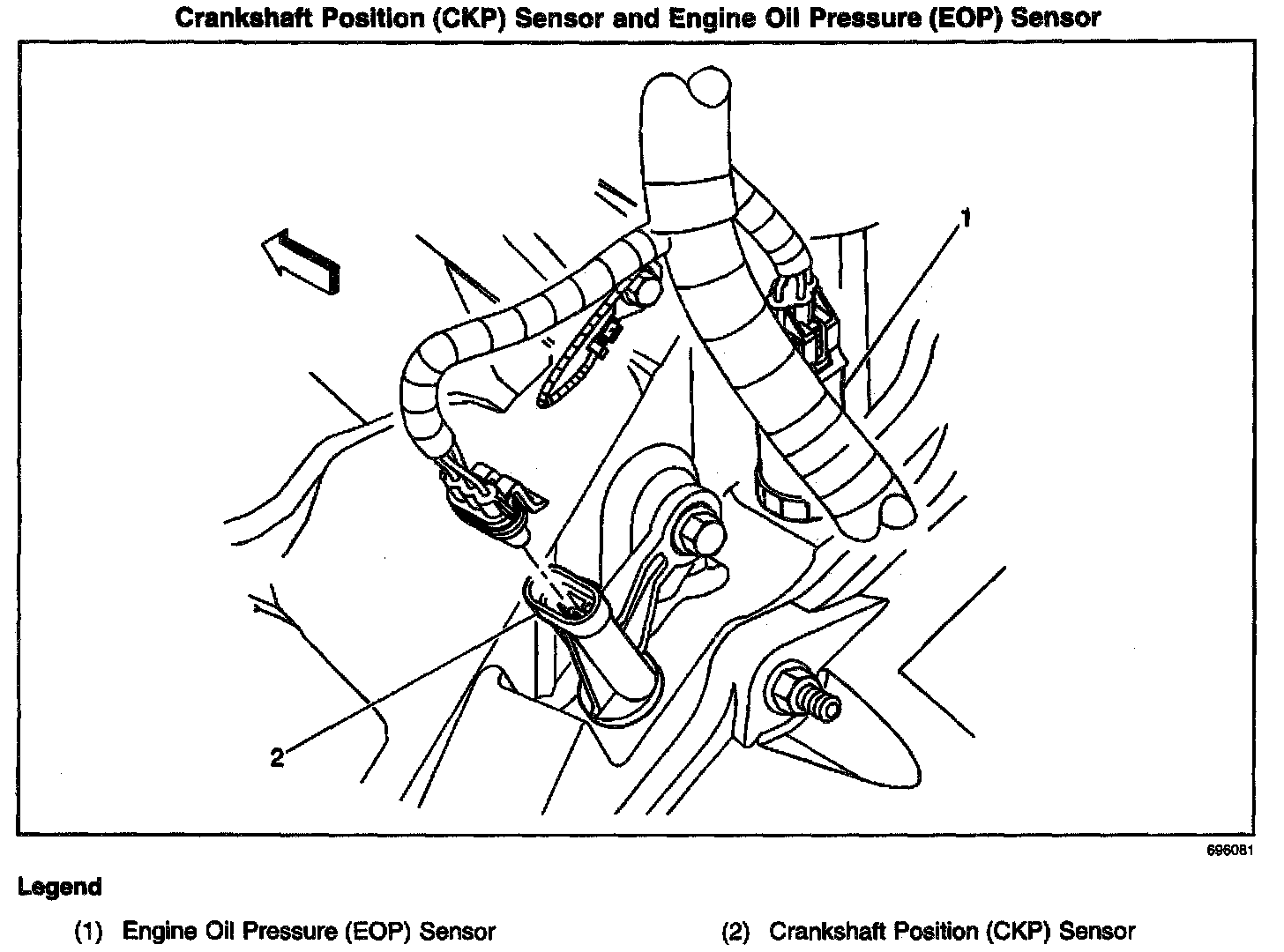 Crankshaft Position (CKP) Sensor and Engine Oil Pressure (EOP) Sensor

1

2

696081

Legend

(1) Engine Oil Pressure (EOP) Sensor

(2) Crankshaft Position (CKP) Sensor