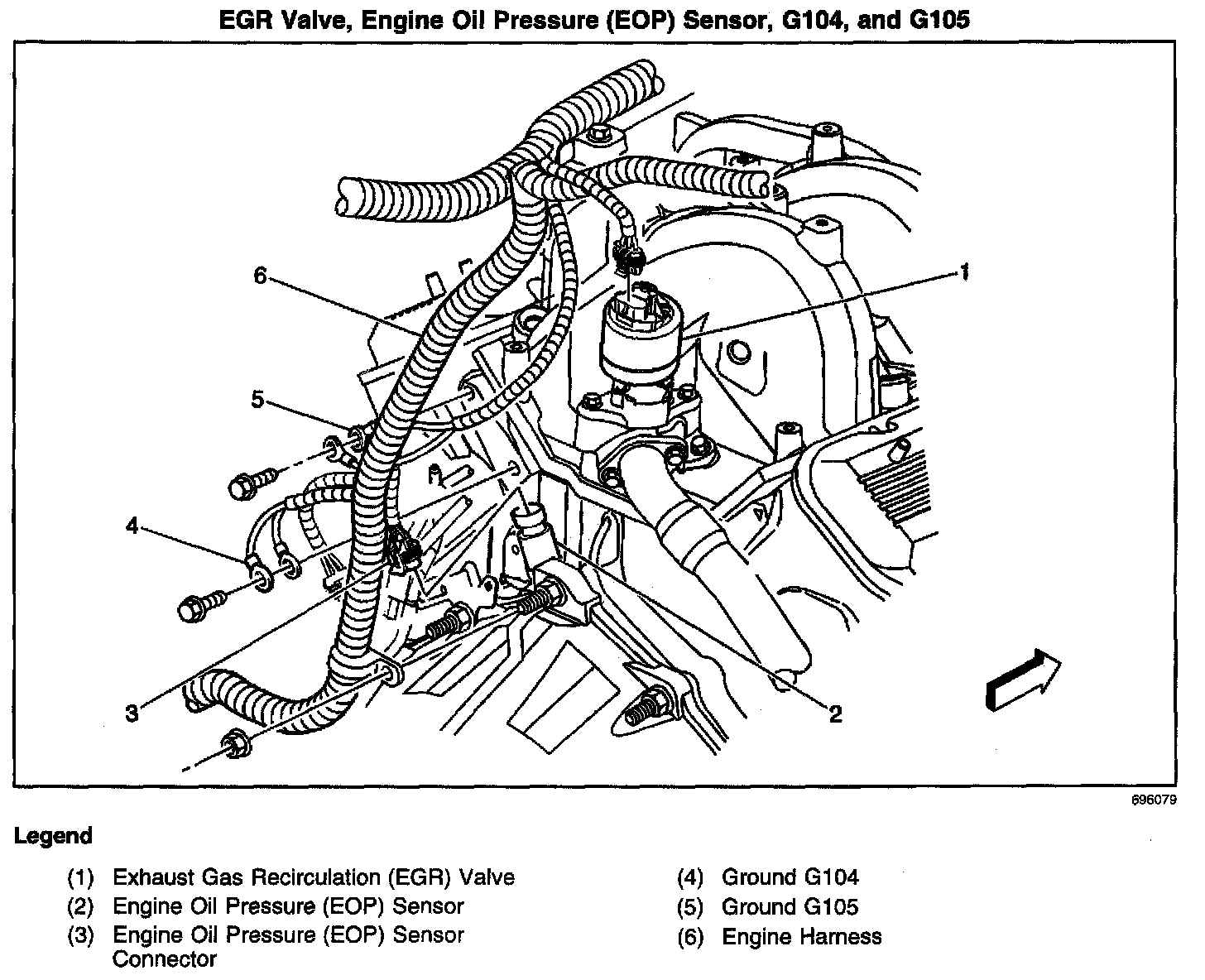 EGR Valve, Engine Oil Pressure (EOP) Sensor, G104, and G105

6

1

5

4

3

2

696079

Legend

(1) Exhaust Gas Recirculation (EGR) Valve
(2) Engine Oil Pressure (EOP) Sensor
(3) Engine Oil Pressure (EOP) Sensor Connector

(4) Ground G104
(5) Ground G105
(6) Engine Harness