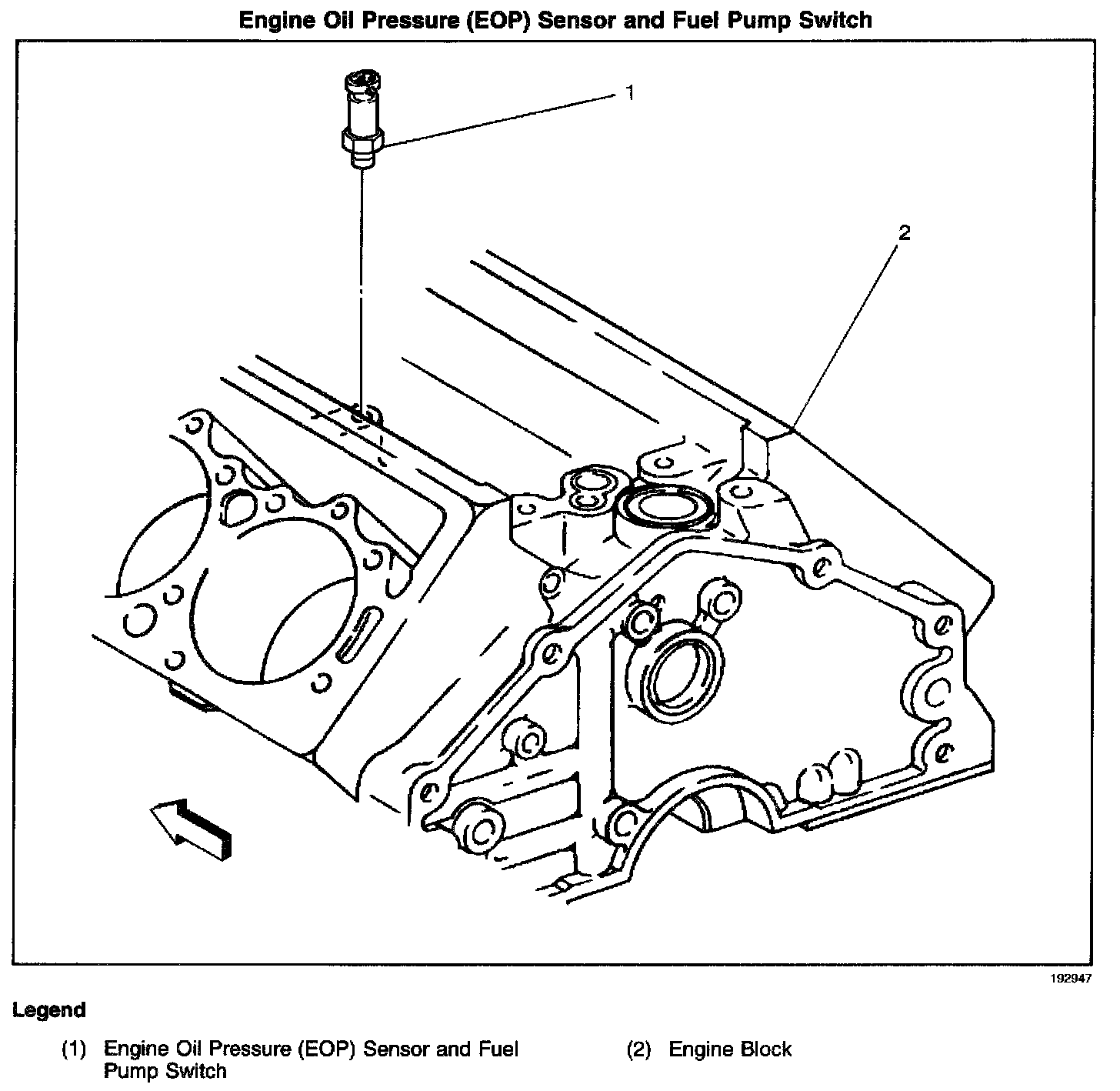 Engine Oil Pressure (EOP) Sensor and Fuel Pump Switch

1

2

192947

Legend

(1) Engine Oil Pressure (EOP) Sensor and Fuel Pump Switch

(2) Engine Block