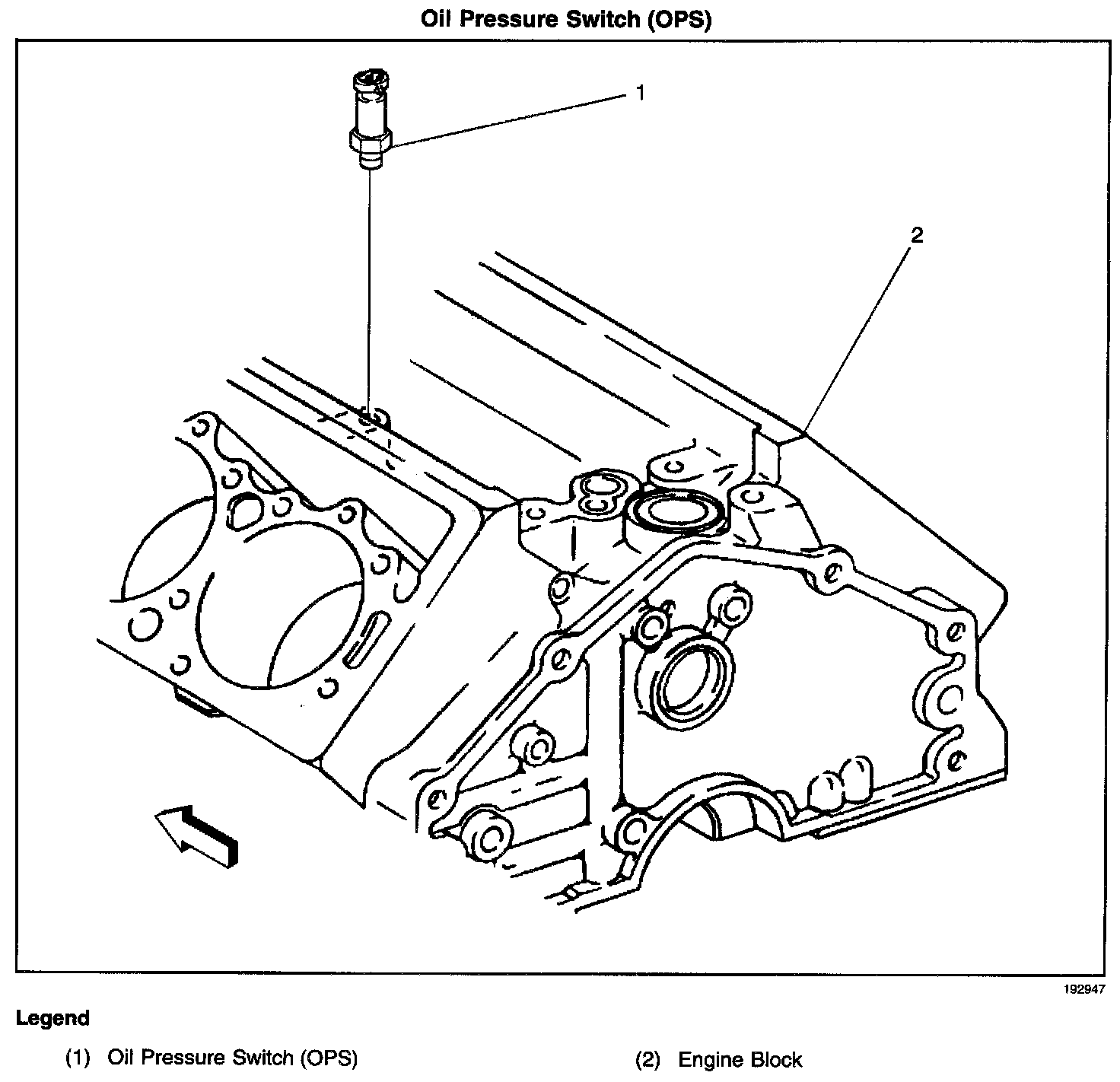 Oil Pressure Switch (OPS)

1

2

192947

Legend

(1) Oil Pressure Switch (OPS)

(2) Engine Block