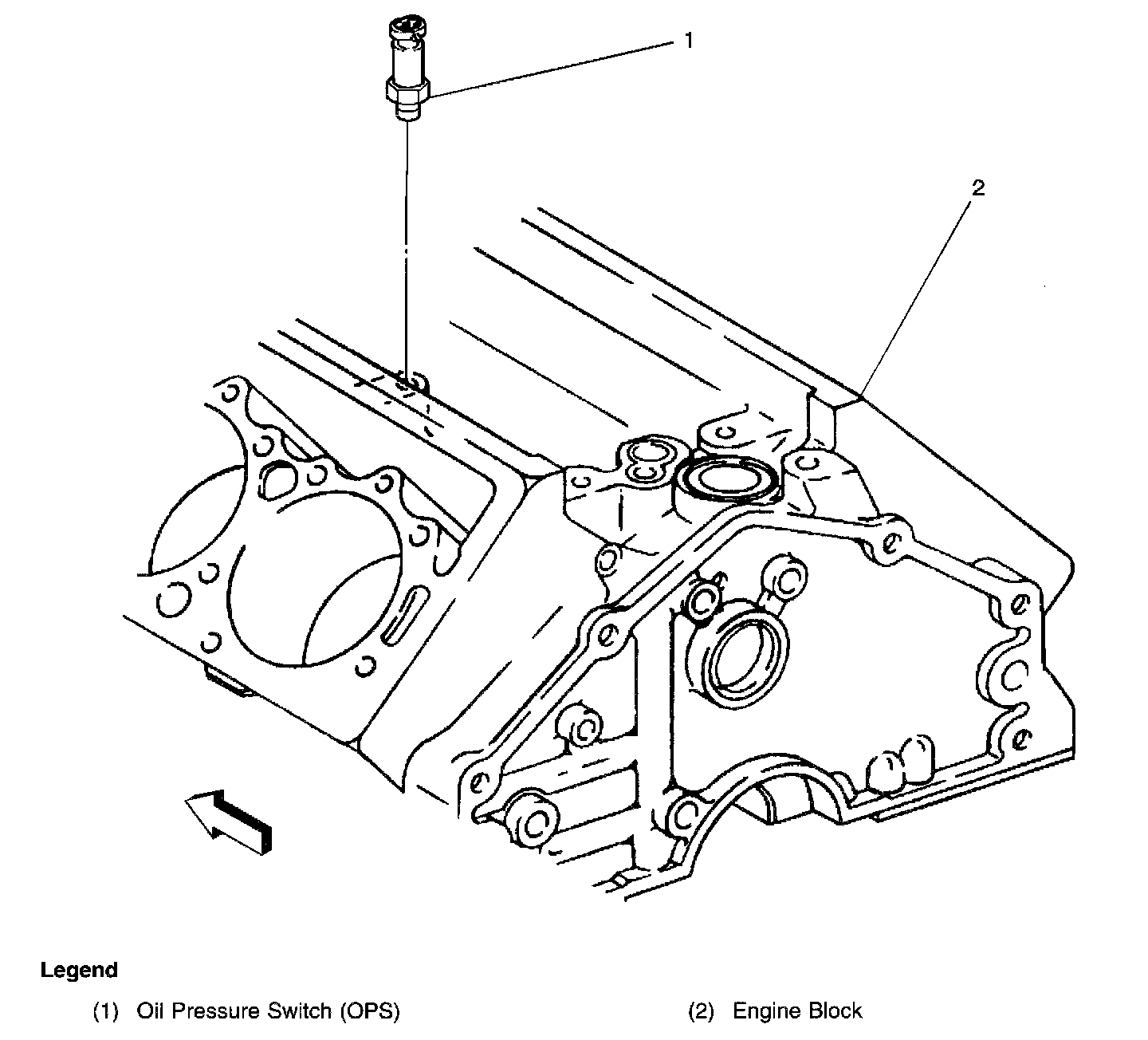 1

2

Legend

(1) Oil Pressure Switch (OPS)

(2) Engine Block