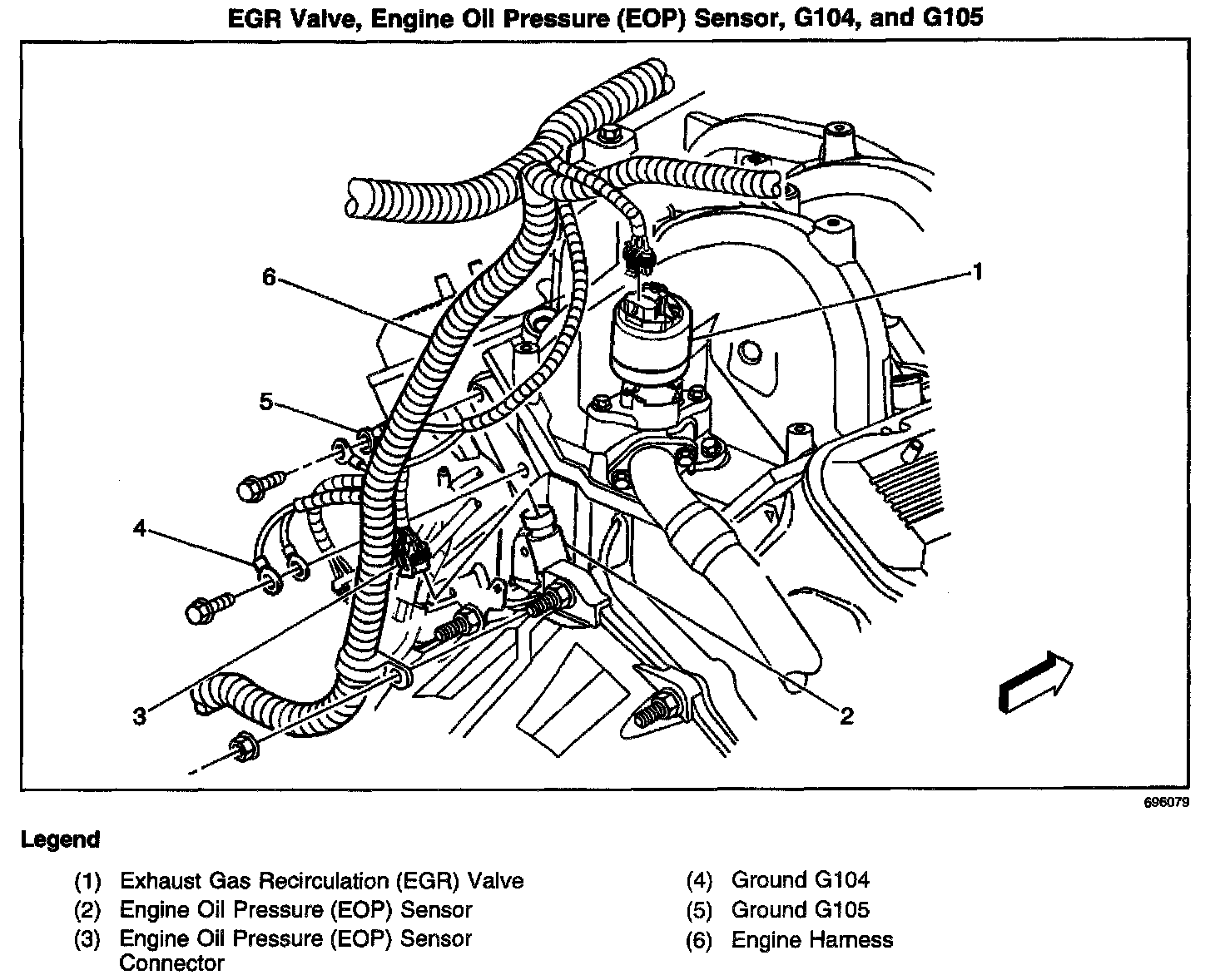 EGR Valve, Engine Oil Pressure (EOP) Sensor, G104, and G105

6
1
5
4
3
2

696079

Legend

(1) Exhaust Gas Recirculation (EGR) Valve
(2) Engine Oil Pressure (EOP) Sensor
(3) Engine Oil Pressure (EOP) Sensor Connector

(4) Ground G104
(5) Ground G105
(6) Engine Harness