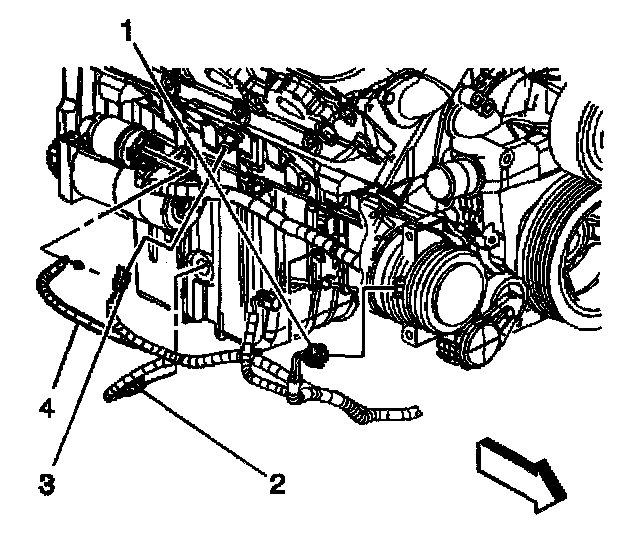 1

4

3

2