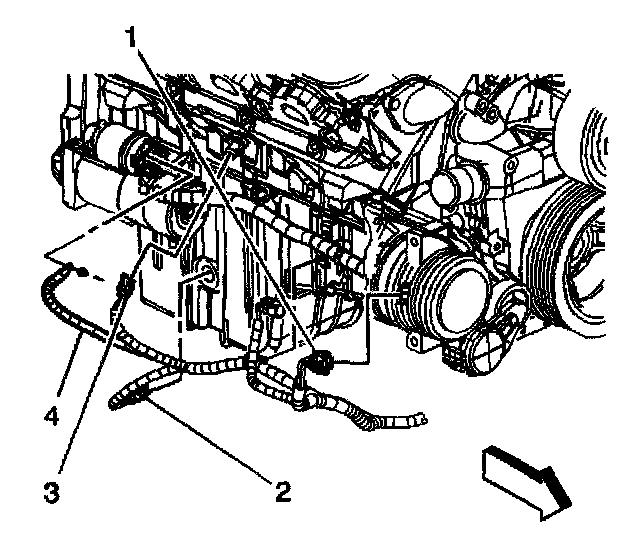 1
4
3
2