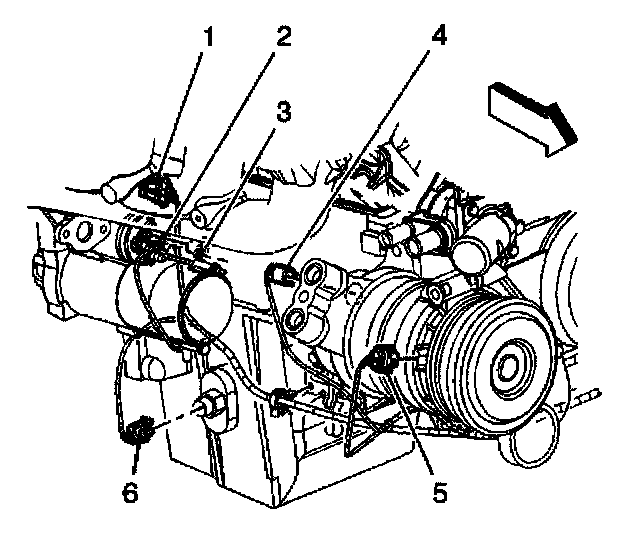 1
2
3
4
5
6