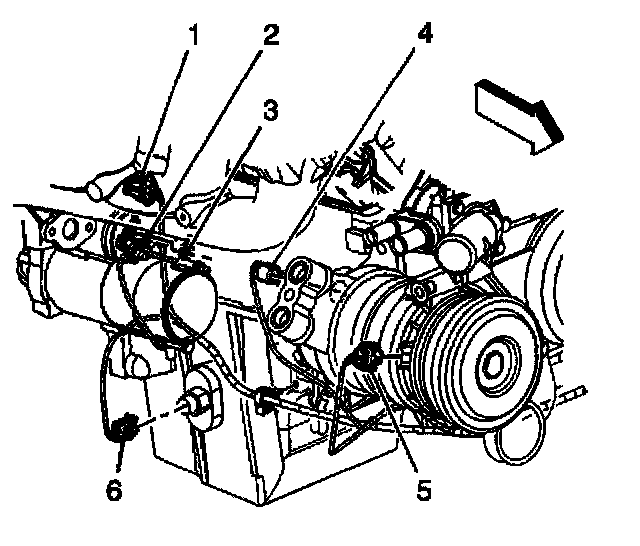 1
2
3
4
6
5