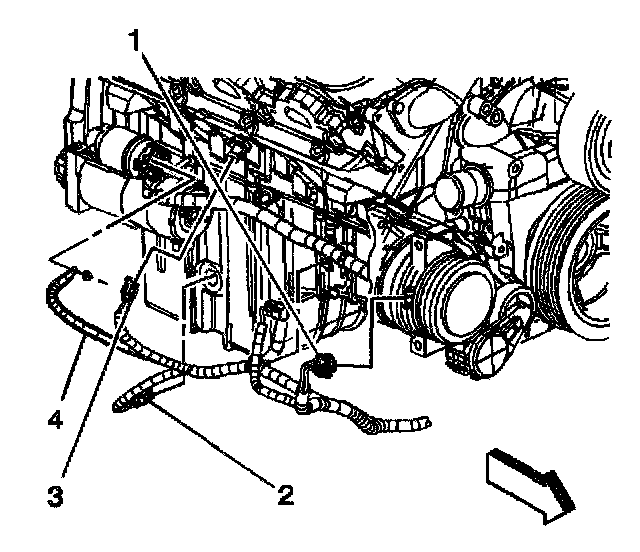 1
4
3
2