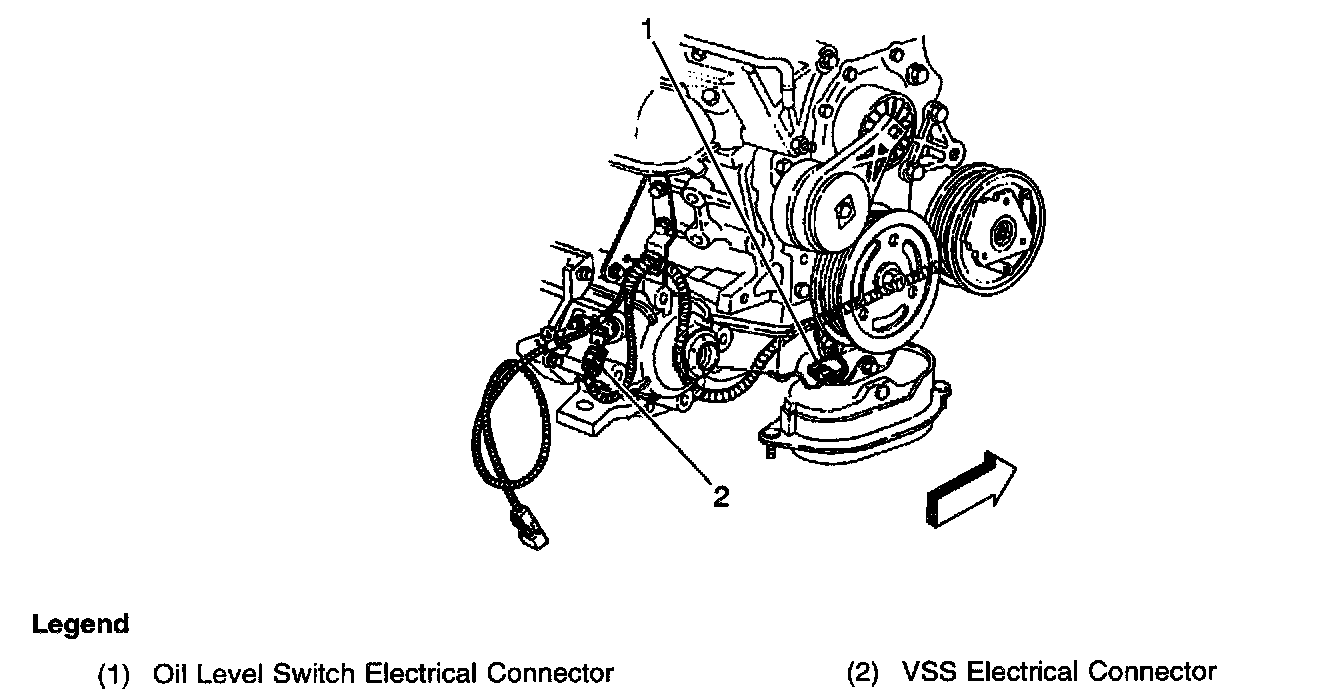 1

2

Legend

(1) Oil Level Switch Electrical Connector

(2) VSS Electrical Connector