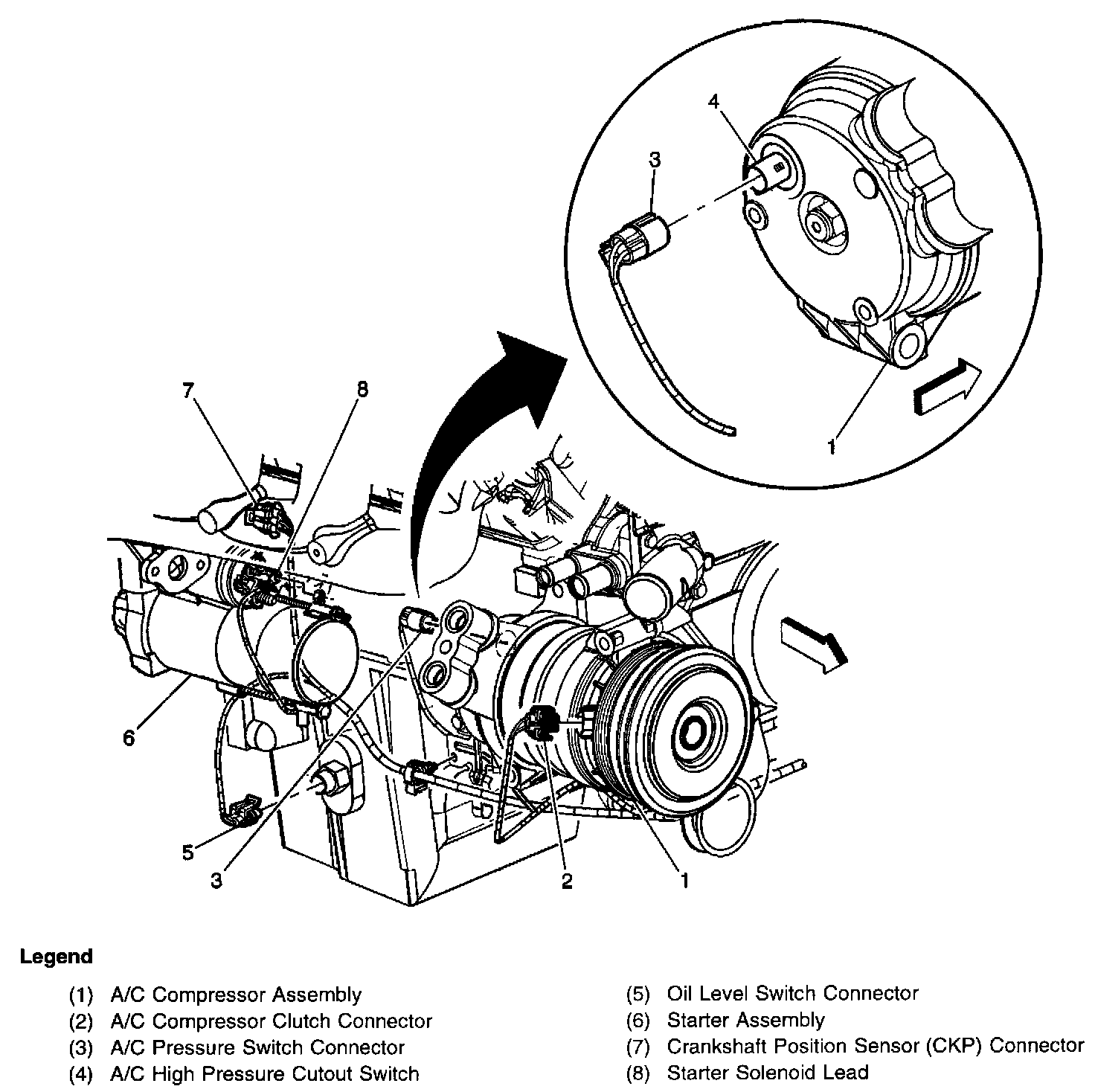 4
3
1
7
8
6
5
3
2
1

Legend

(1) A/C Compressor Assembly
(2) A/C Compressor Clutch Connector
(3) A/C Pressure Switch Connector
(4) A/C High Pressure Cutout Switch

(5) Oil Level Switch Connector
(6) Starter Assembly
(7) Crankshaft Position Sensor (CKP) Connector
(8) Starter Solenoid Lead