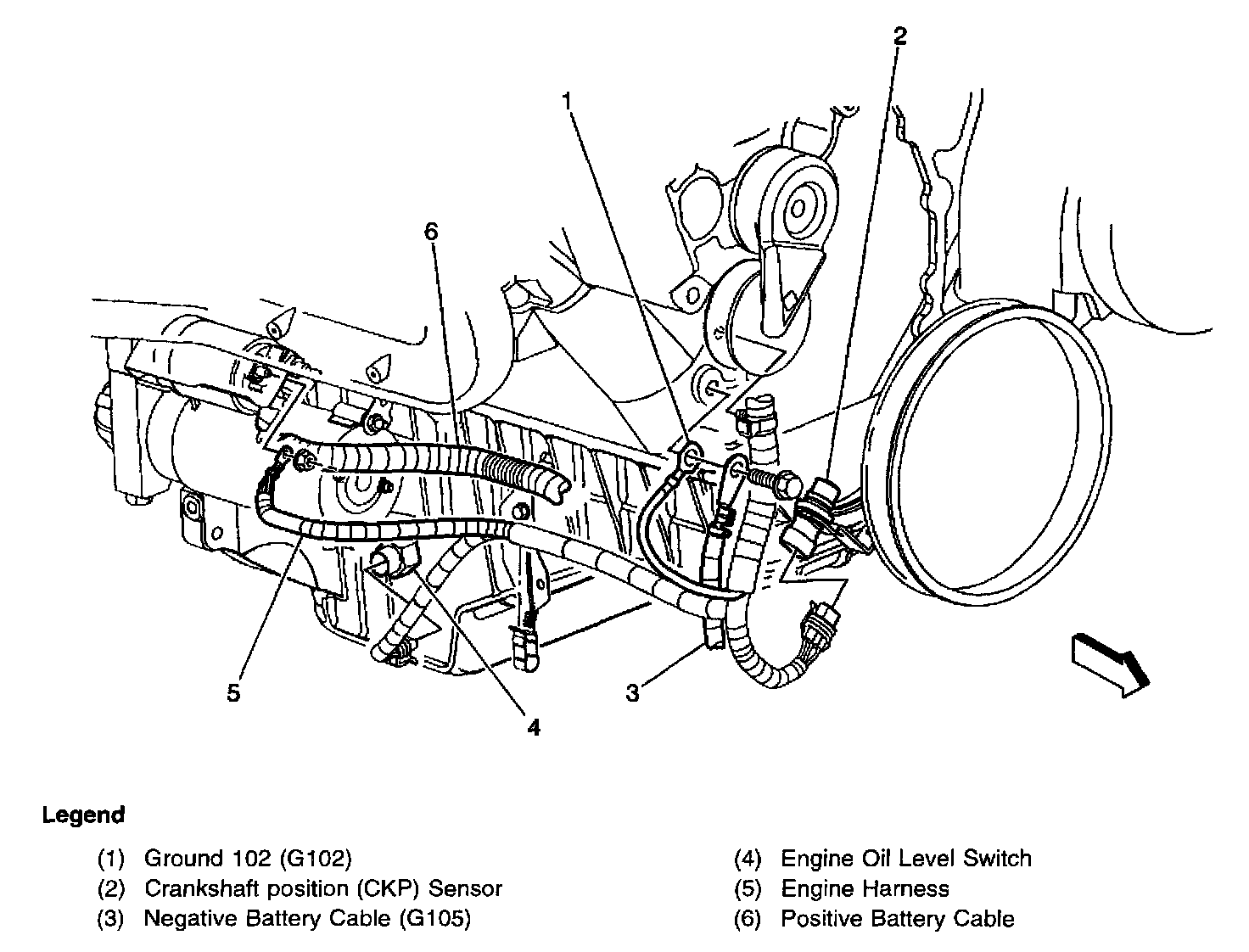 2
1
6
5
4
3

Legend

(1) Ground 102 (G102)
(2) Crankshaft position (CKP) Sensor
(3) Negative Battery Cable (G105)

(4) Engine Oil Level Switch
(5) Engine Harness
(6) Positive Battery Cable