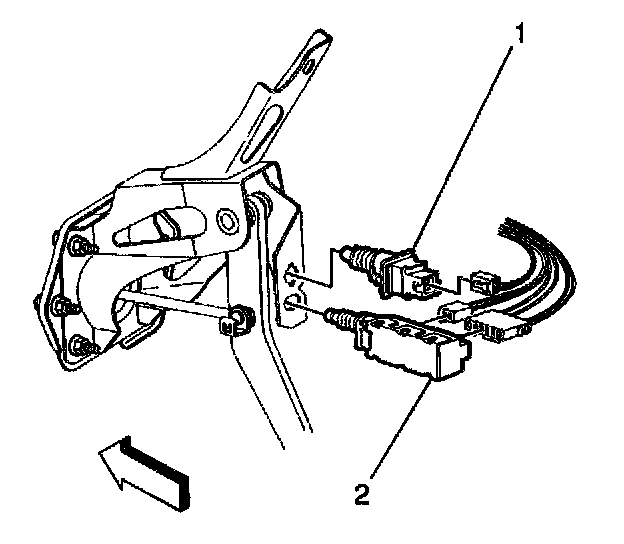 1

2