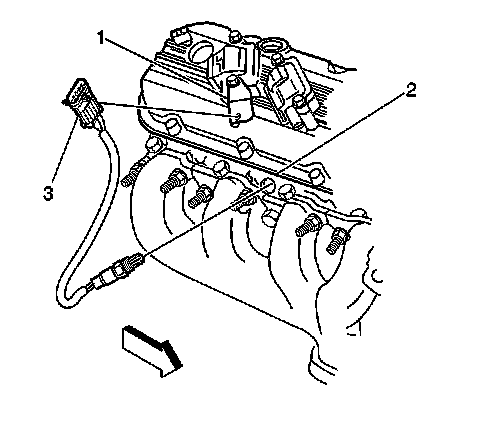 1
2
3