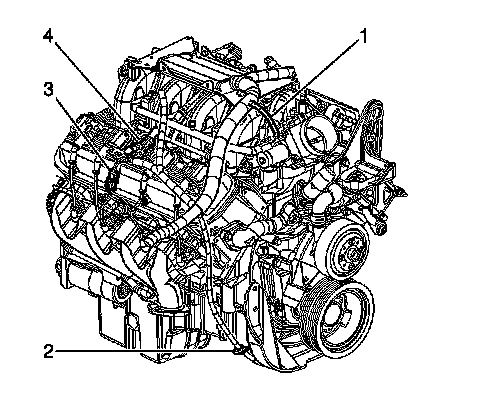 4
1
3
2