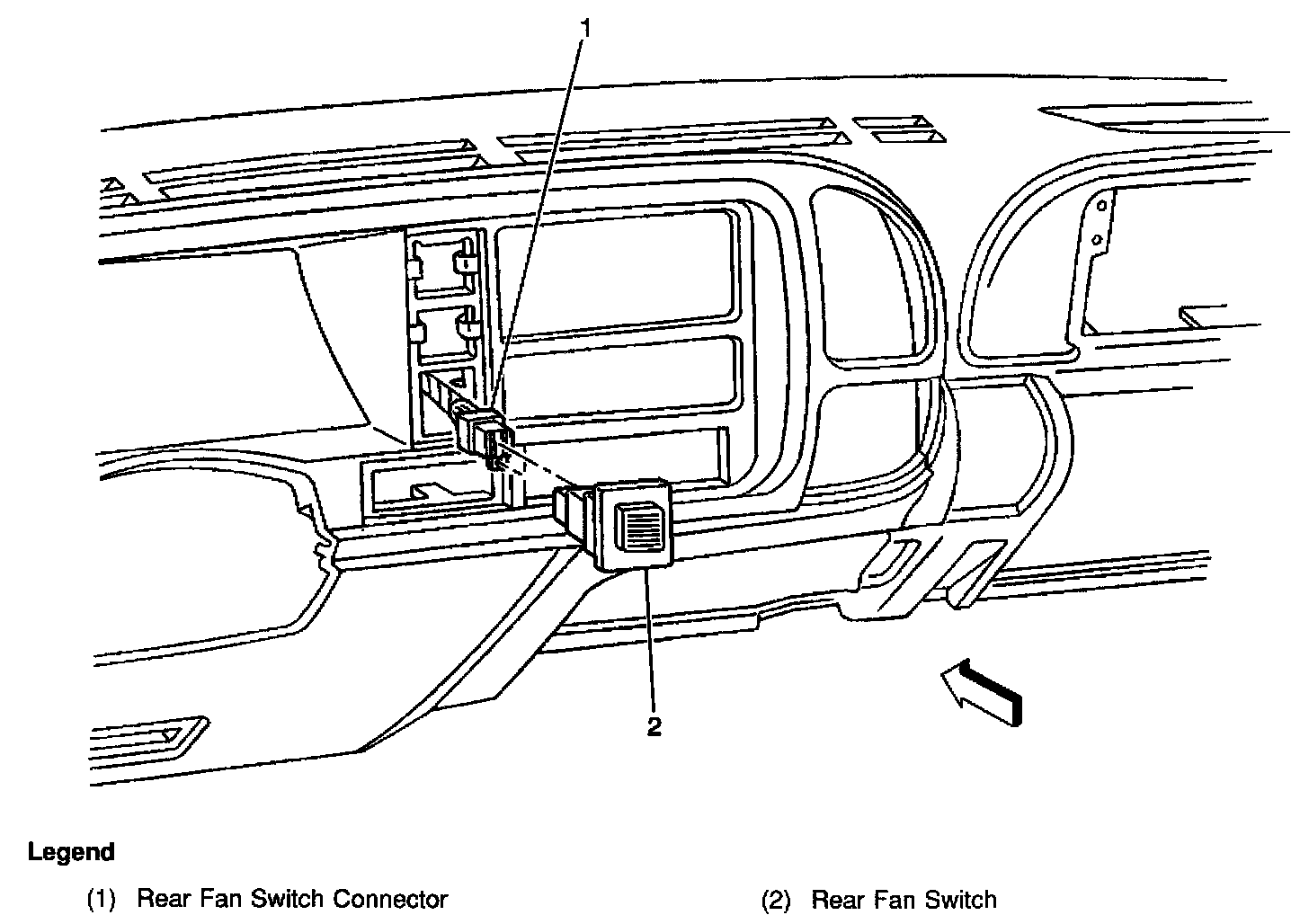 1

2

Legend

(1) Rear Fan Switch Connector

(2) Rear Fan Switch