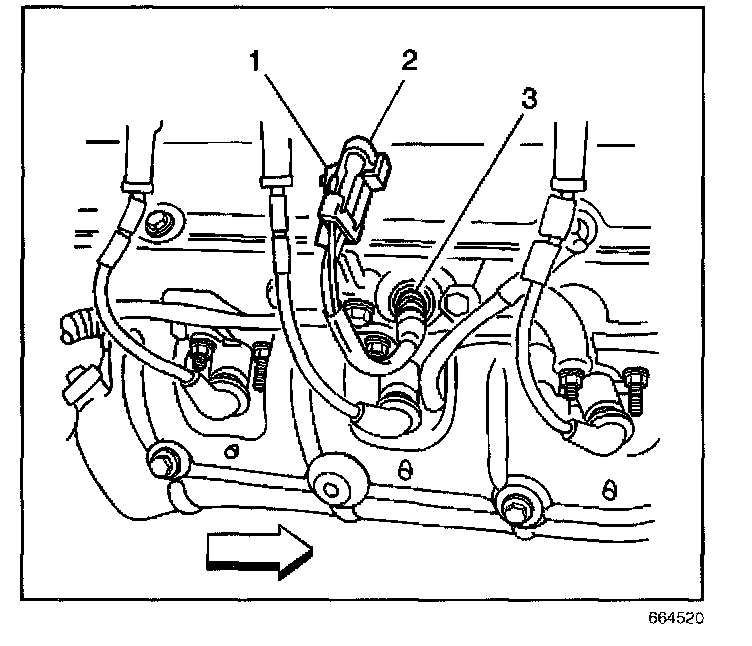 1
2
3
664520